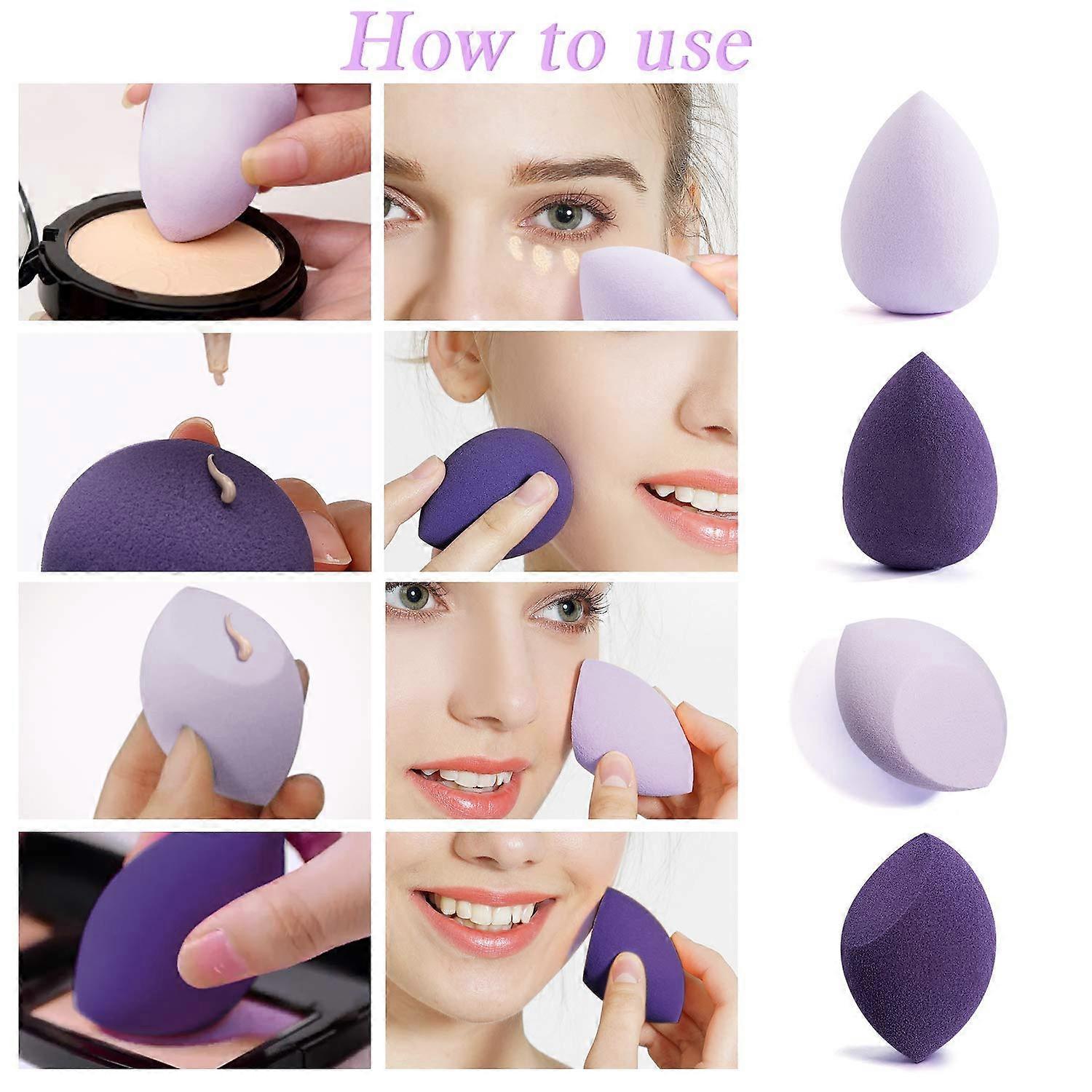 How to use