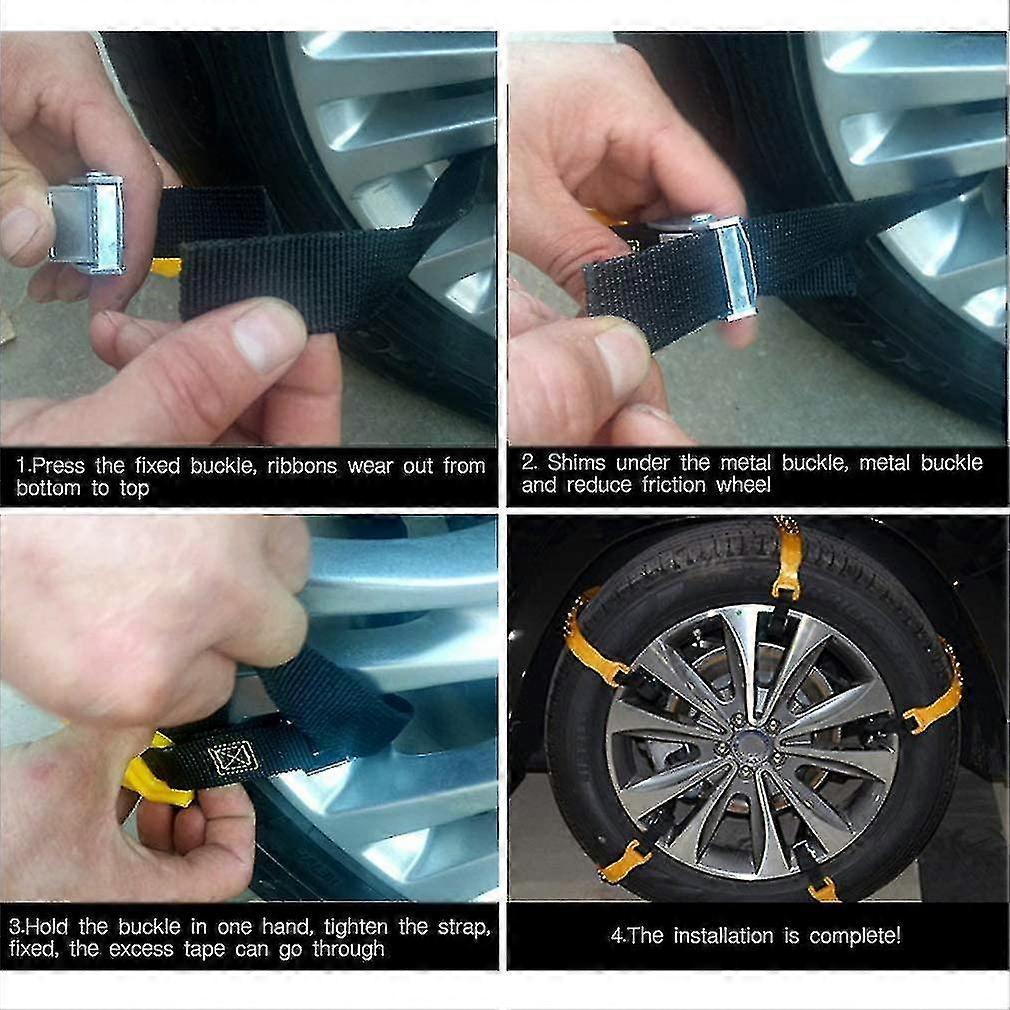 1.Press the fixed buckle, ribbons wear out from bottom to top

2. Shims under the metal buckle, metal buckle and reduce friction wheel

3.Hold the buckle in one hand, tighten the strap, fixed, the excess tape can go through

4.The installation is complete!