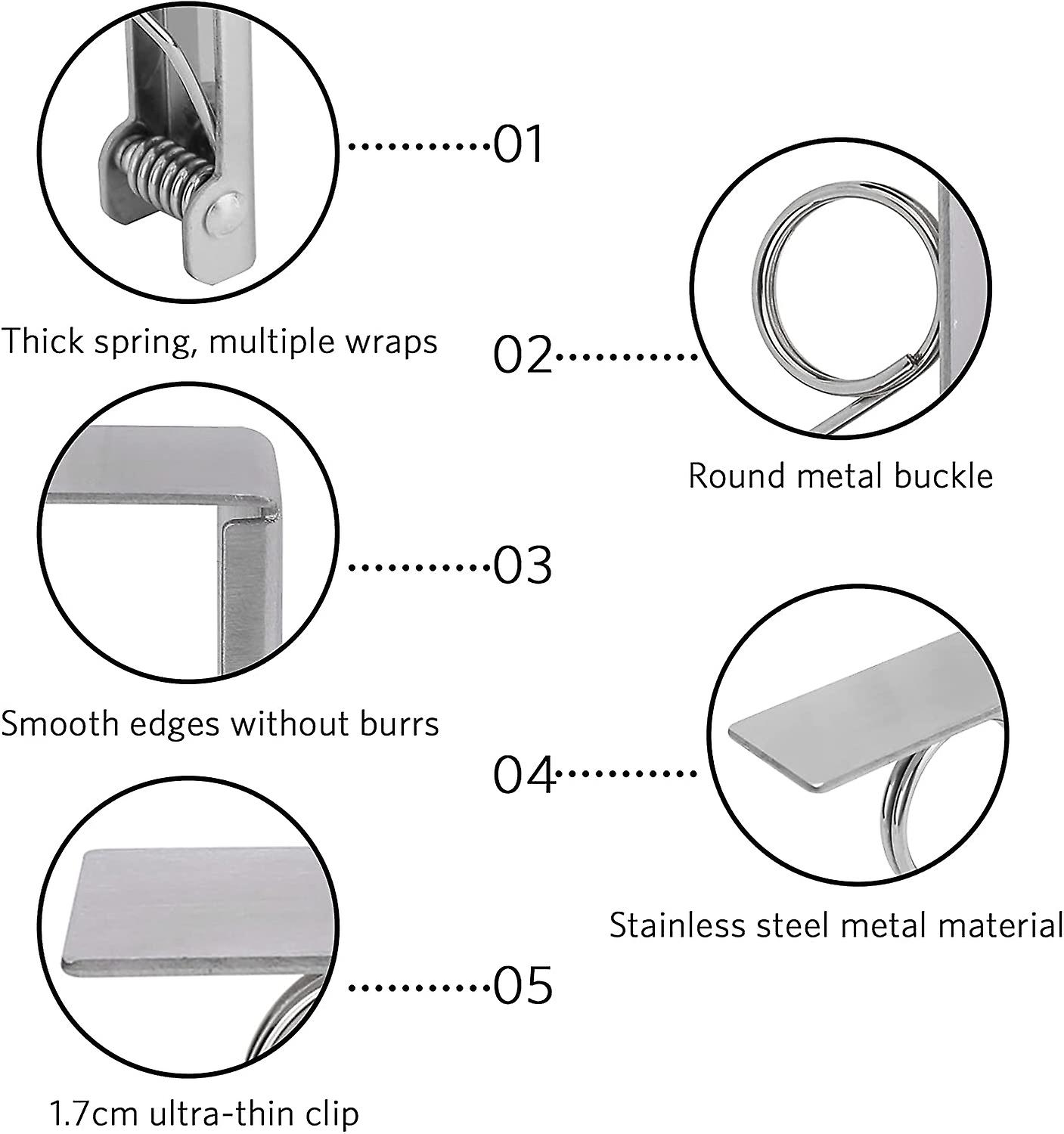 01

Thick spring, multiple wraps

02

Round metal buckle

03

Smooth edges without burrs

04

Stainless steel metal material

05

1.7cm ultra-thin clip