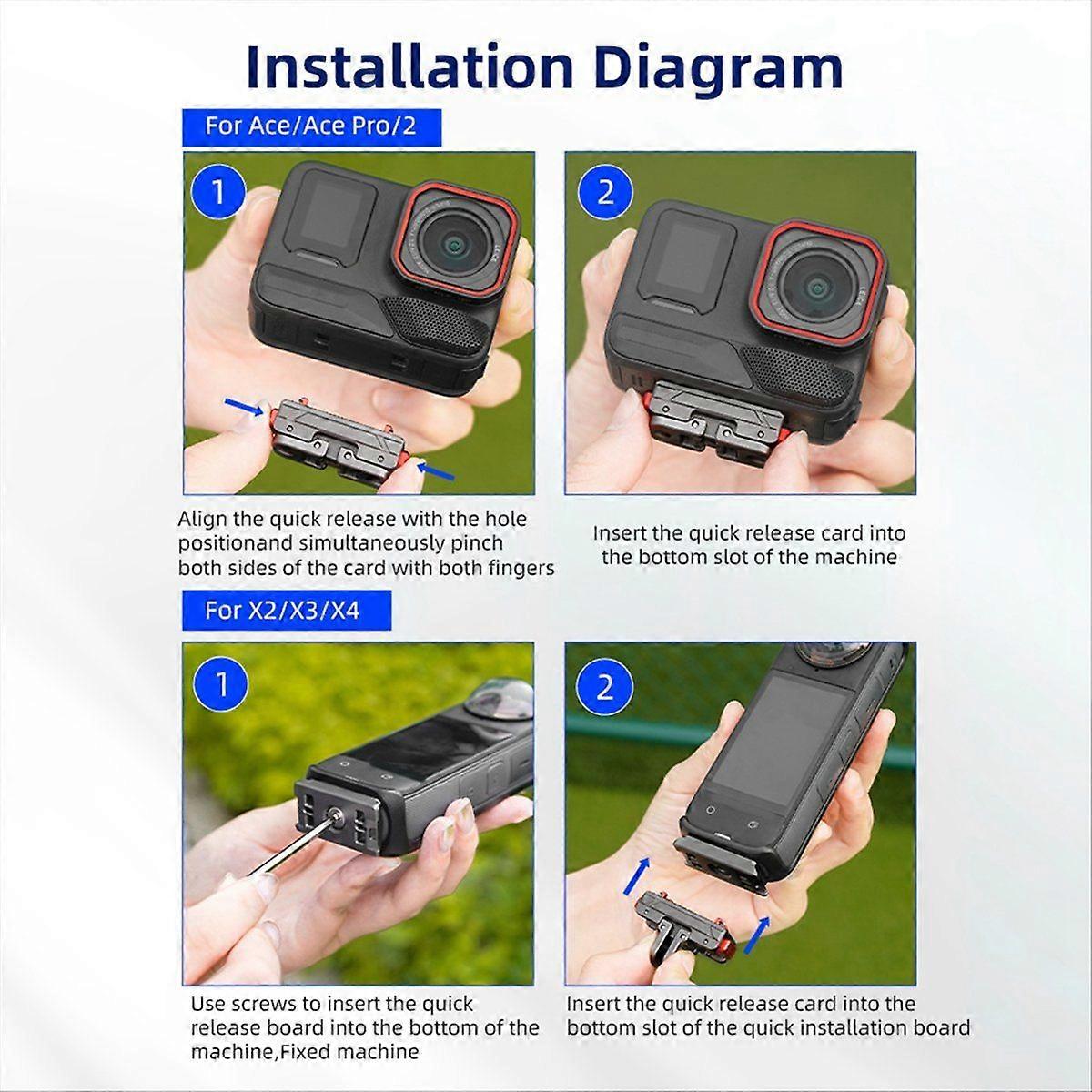 Installation Diagram

For Ace/Ace Pro/2

1

2

Align the quick release with the hole positionand simultaneously pinch both sides of the card with both fingers

Insert the quick release card into the bottom slot of the machine

For X2/X3/X4

1

2

Use screws to insert the quick release board into the bottom of the machine,Fixed machine

Insert the quick release card into the bottom slot of the quick installation board