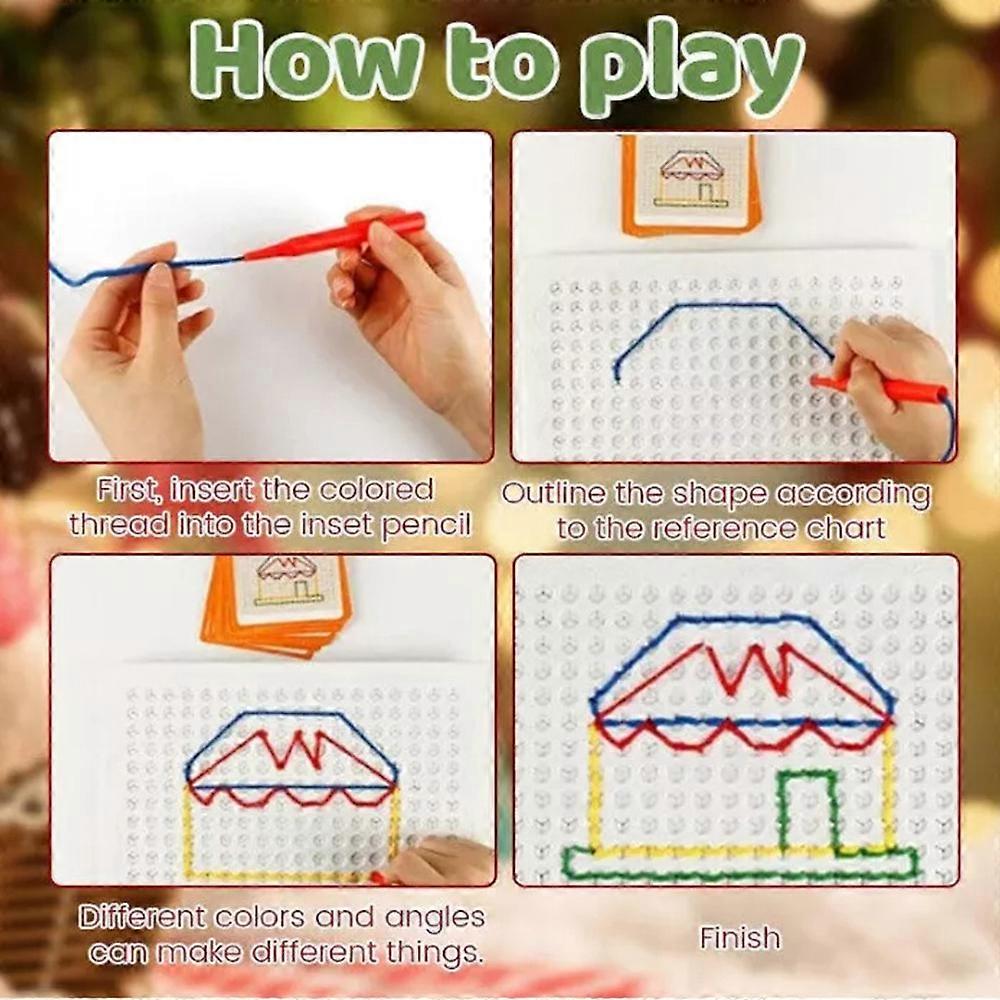 How to play

First, insert the colored thread into the inset pencil

Outline the shape according to the reference chart

Different colors and angles can make different things.

Finish