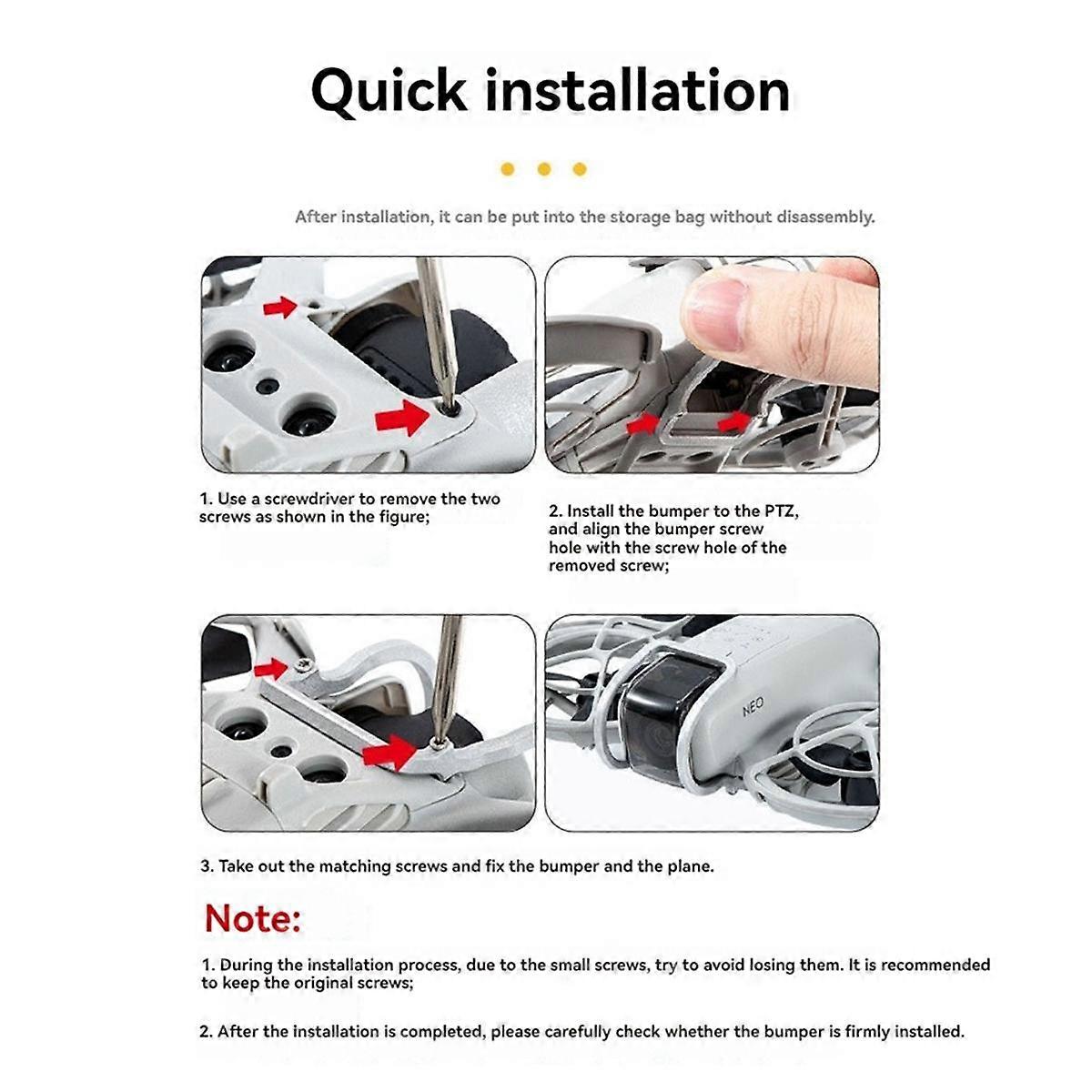 Quick installation

After installation, it can be put into the storage bag without disassembly.

1. Use a screwdriver to remove the two screws as shown in the figure;

2. Install the bumper to the PTZ, and align the bumper screw hole with the screw hole of the removed screw;

NEO

3. Take out the matching screws and fix the bumper and the plane.

Note:

1. During the installation process, due to the small screws, try to avoid losing them. It is recommended to keep the original screws;

2. After the installation is completed, please carefully check whether the bumper is firmly installed.