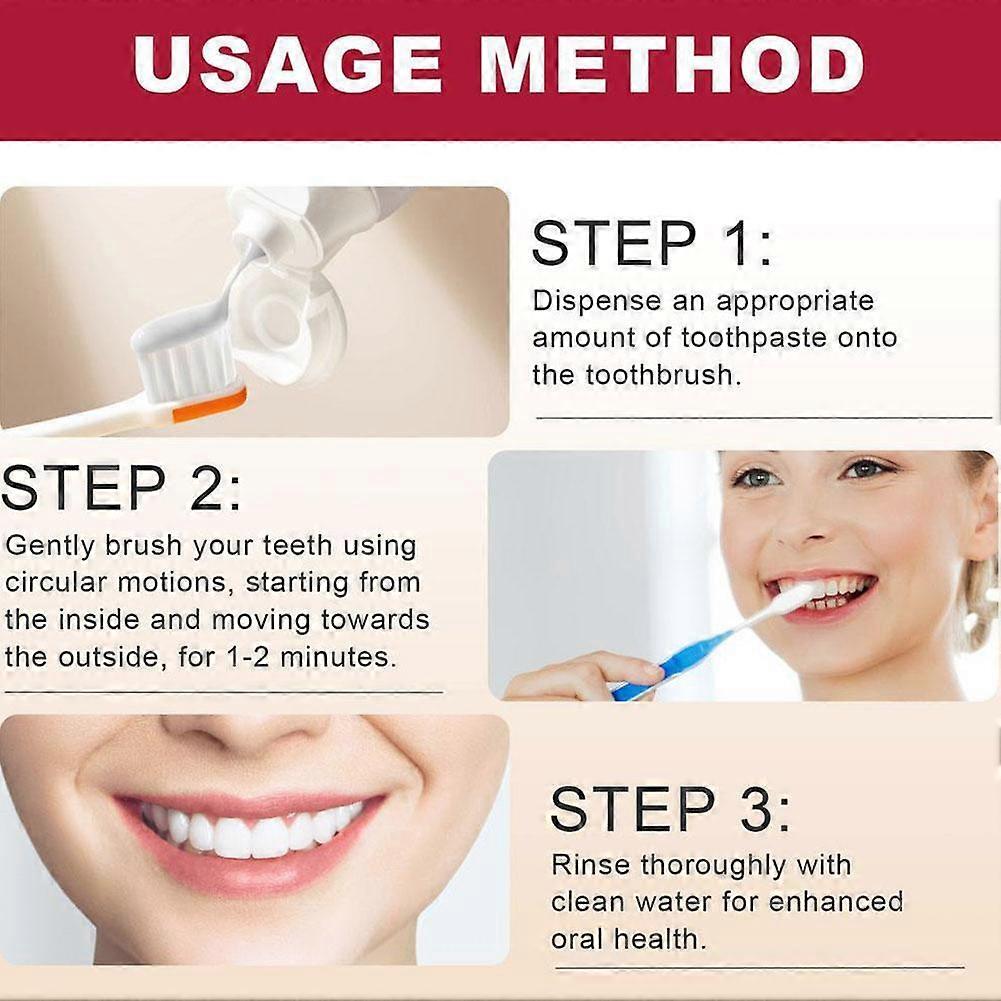 USAGE METHOD

STEP 1:
Dispense an appropriate amount of toothpaste onto the toothbrush.

STEP 2:
Gently brush your teeth using circular motions, starting from the inside and moving towards the outside, for 1-2 minutes.

STEP 3:
Rinse thoroughly with clean water for enhanced oral health.