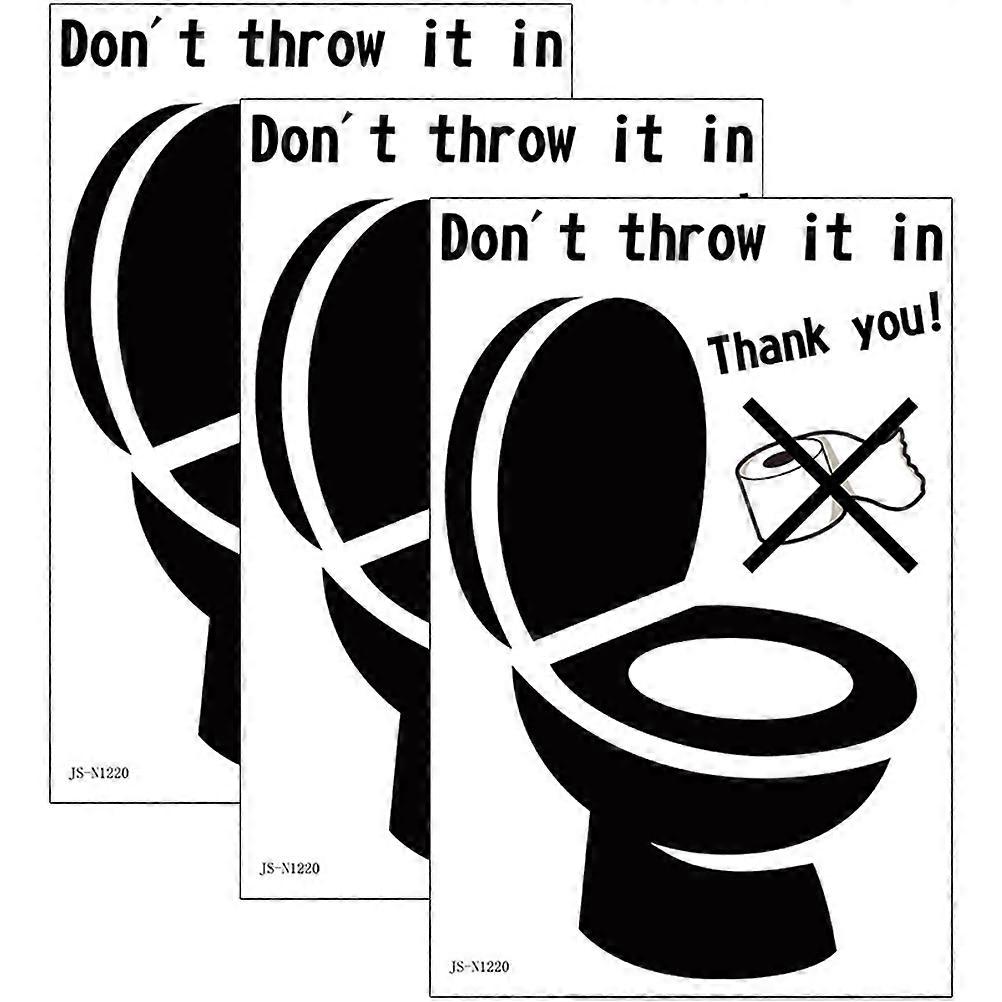 Don't throw it in

JS-N1220

Don't throw it in

JS-N1220

Don't throw it in

Thank you!

JS-N1220