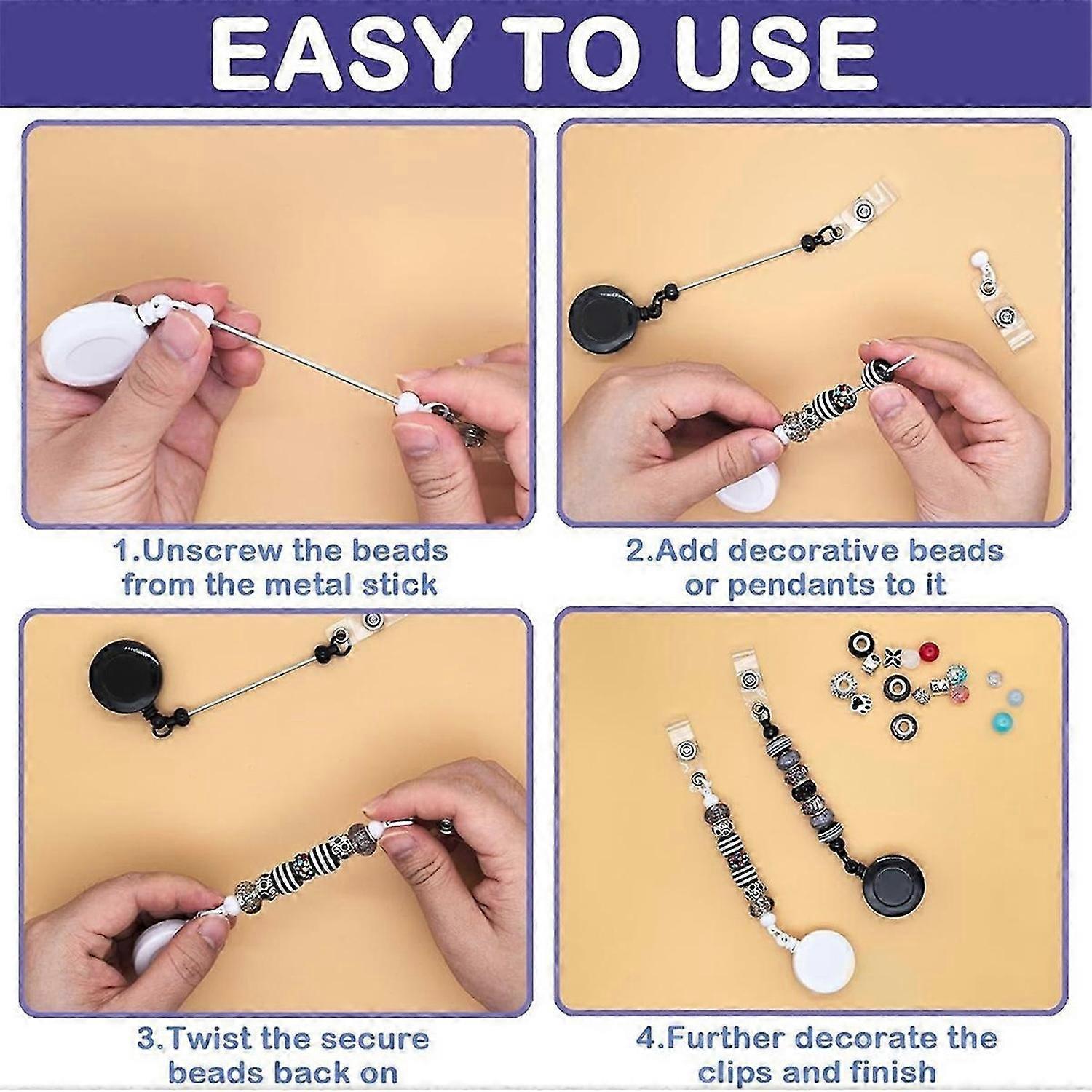 EASY TO USE

1.Unscrew the beads from the metal stick

2.Add decorative beads or pendants to it

3.Twist the secure beads back on

4.Further decorate the clips and finish