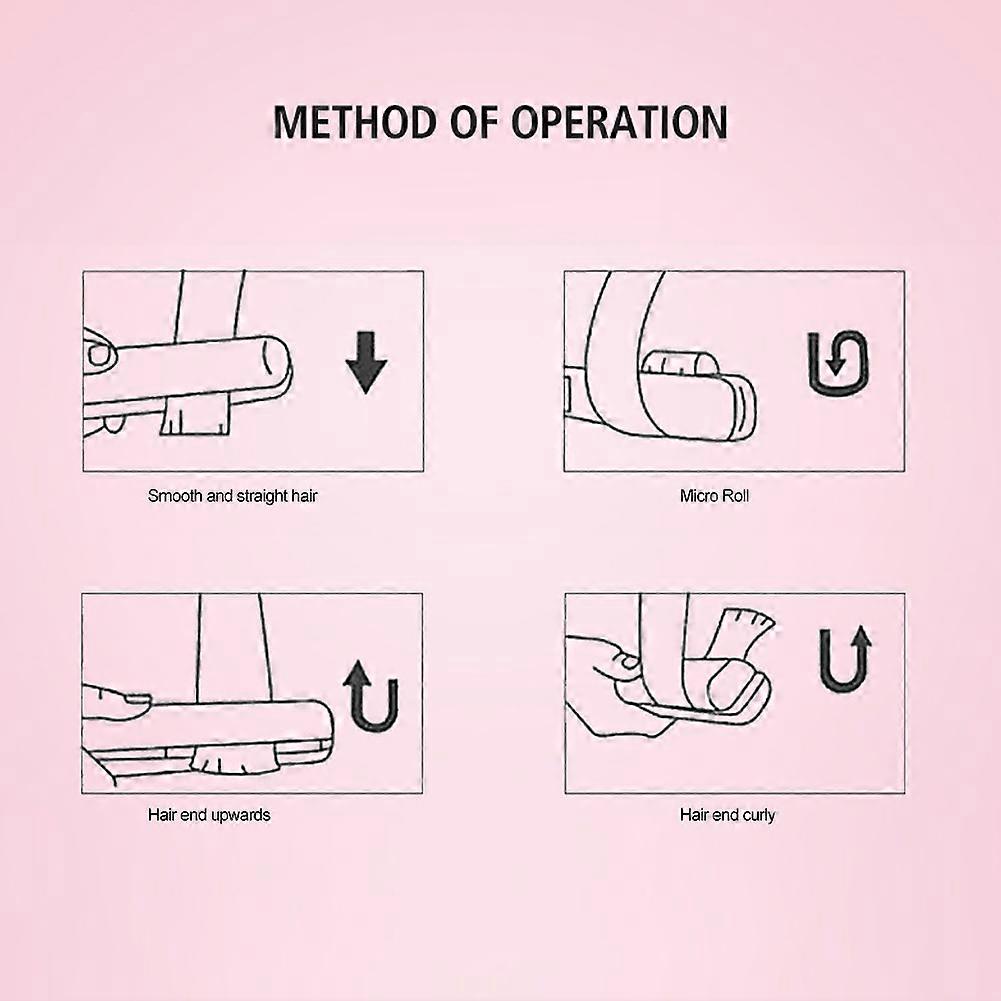 METHOD OF OPERATION

Smooth and straight hair

Micro Roll

Hair end upwards

Hair end curly