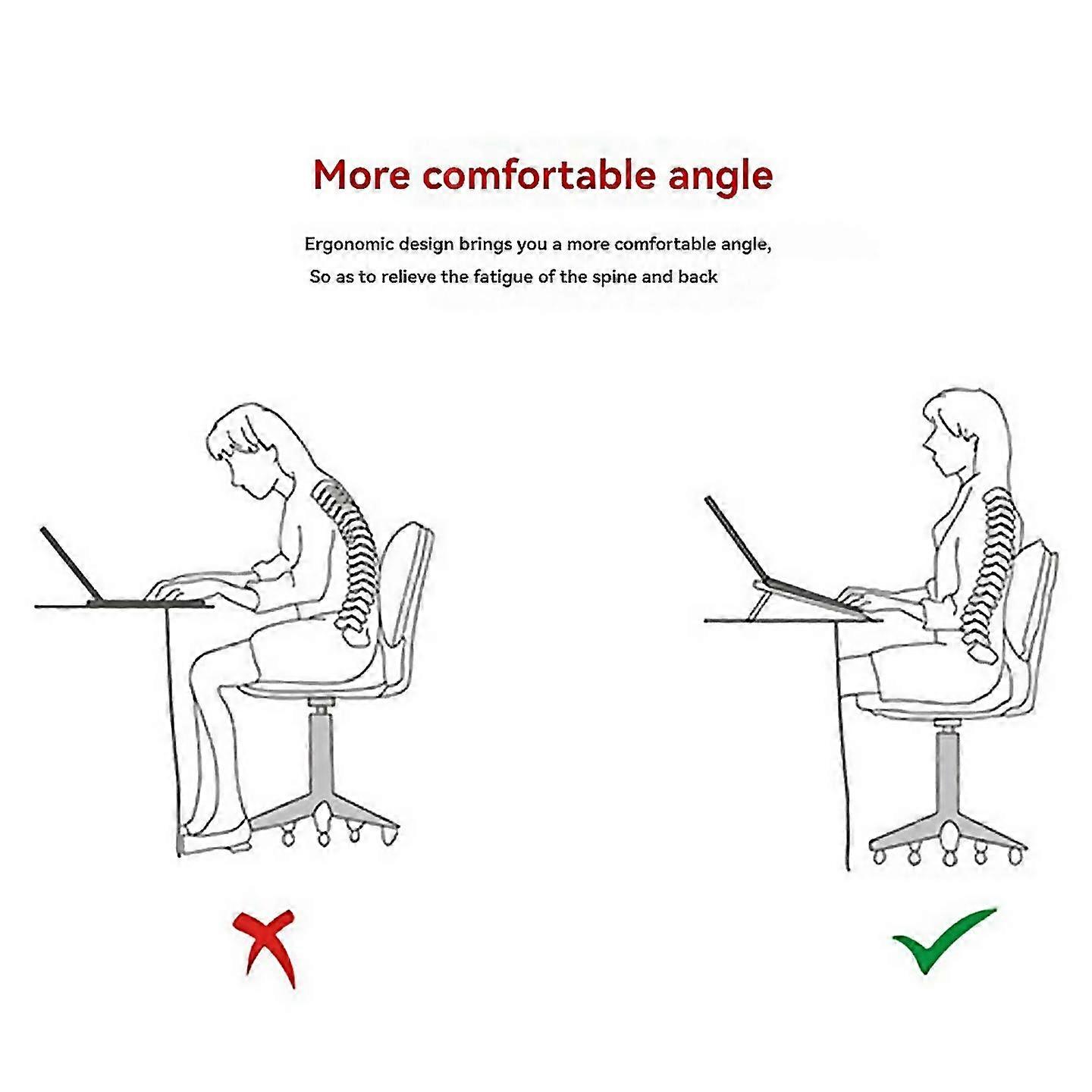 More comfortable angle

Ergonomic design brings you a more comfortable angle,
So as to relieve the fatigue of the spine and back