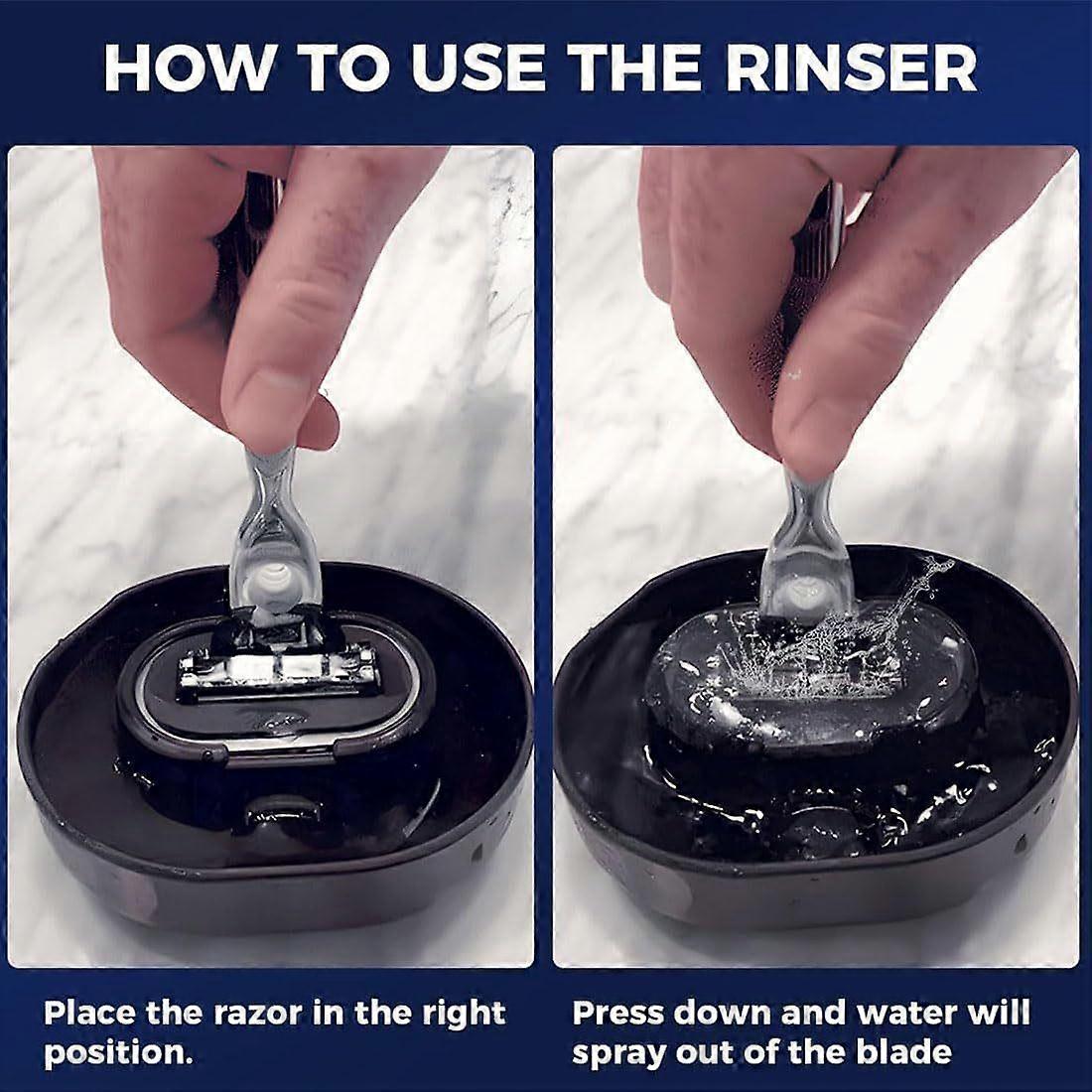 HOW TO USE THE RINSER

Place the razor in the right position.

Press down and water will spray out of the blade