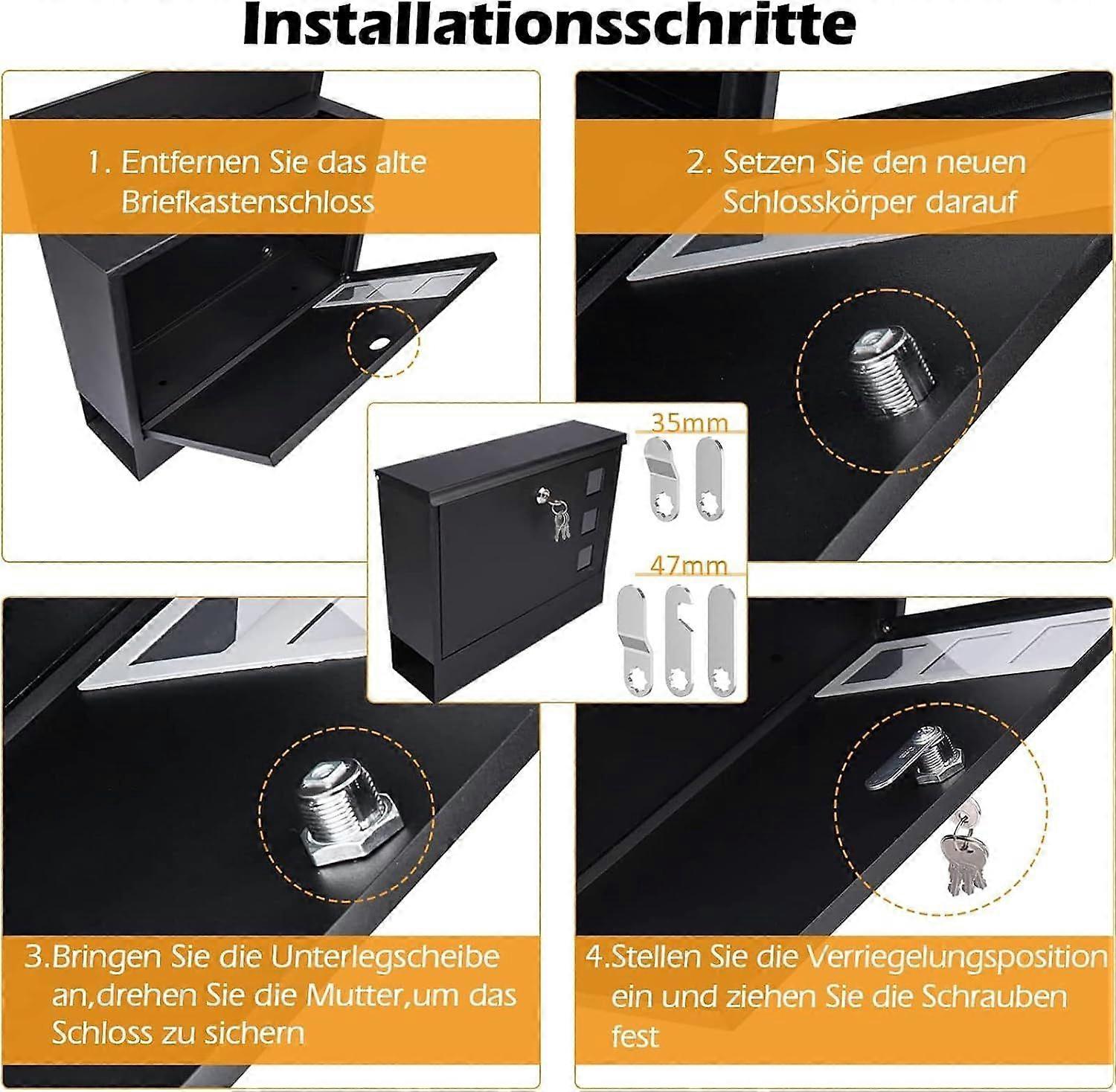 Installationsschritte

1. Entfernen Sie das alte Briefkastenschloss

2. Setzen Sie den neuen Schlosskörper darauf

35mm

47mm

3.Bringen Sie die Unterlegscheibe an,drehen Sie die Mutter,um das Schloss zu sichern

4.Stellen Sie die Verriegelungsposition ein und ziehen Sie die Schrauben fest