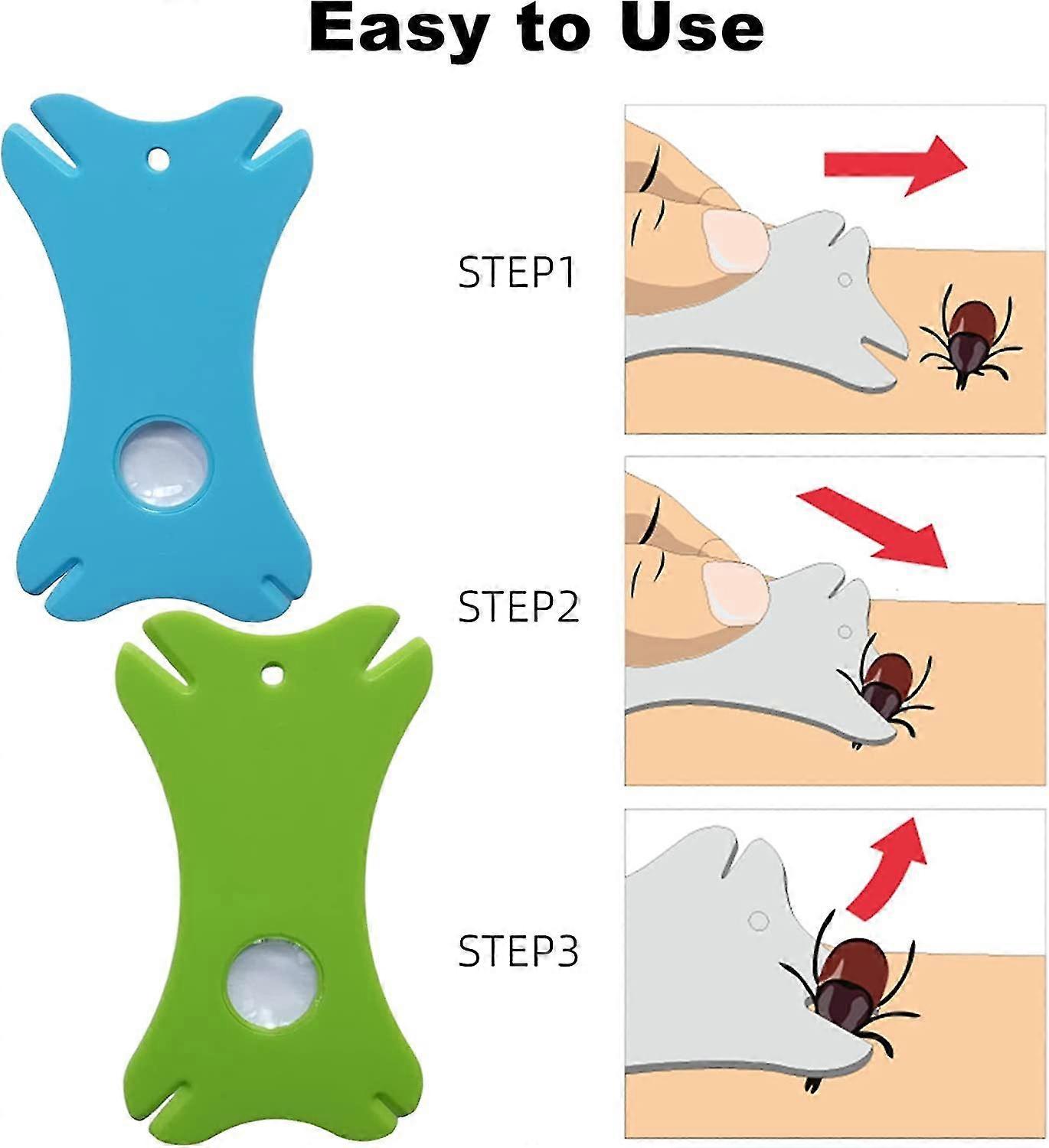 Easy to Use

STEP1

STEP2

STEP3