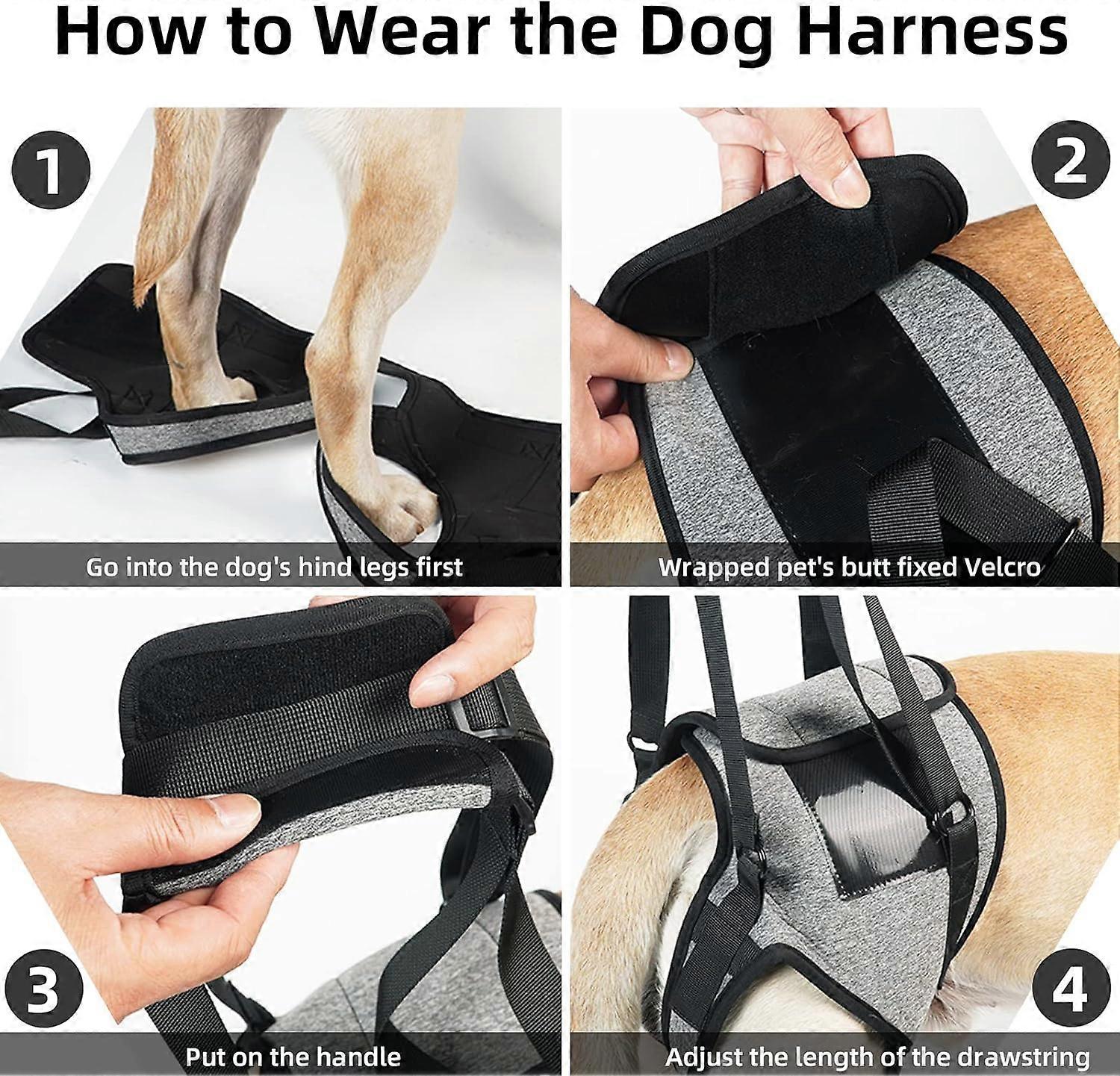 How to Wear the Dog Harness

1

Go into the dog's hind legs first

2

Wrapped pet's butt fixed Velcro

3

Put on the handle

4

Adjust the length of the drawstring