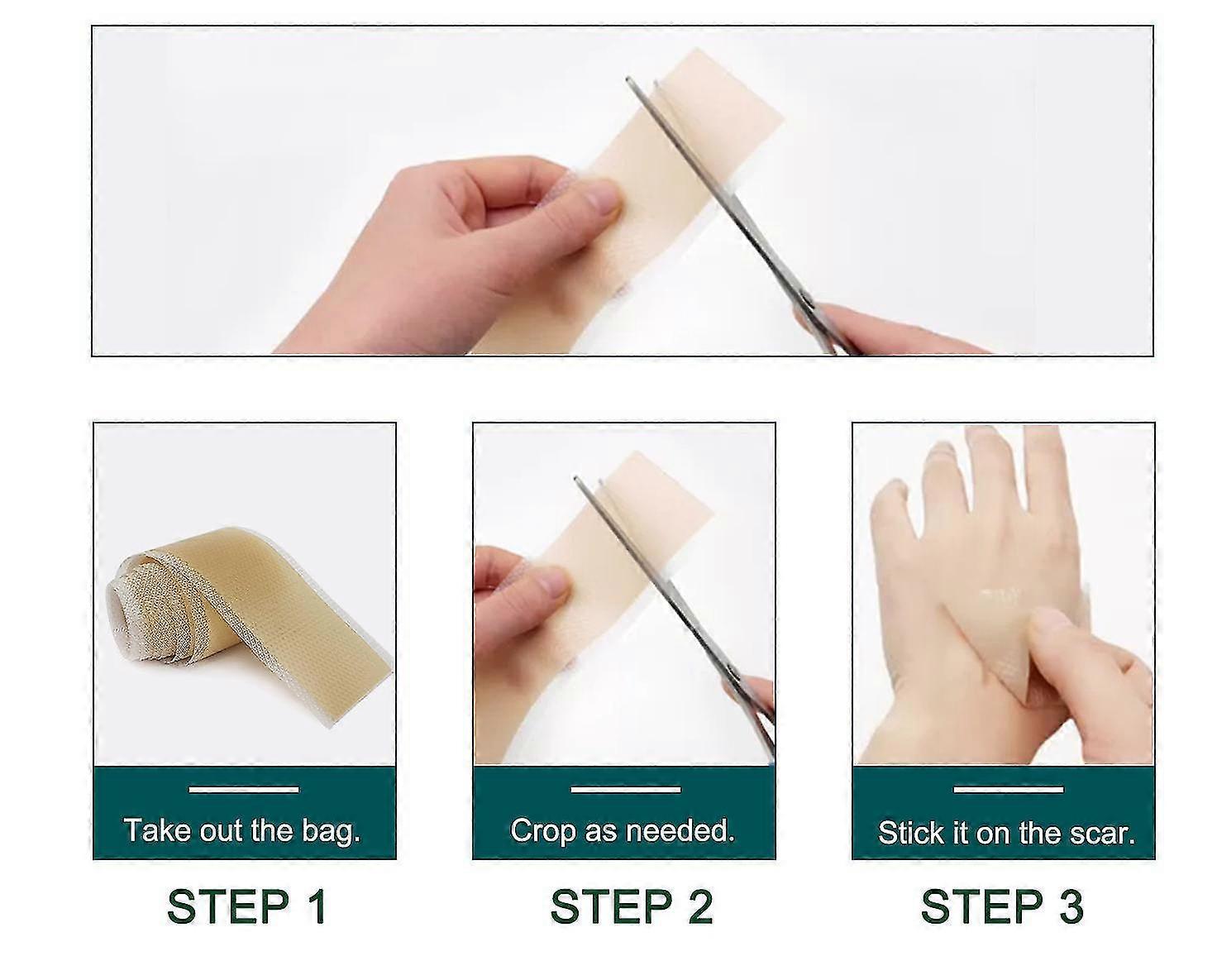 Take out the bag.

STEP 1

Crop as needed.

STEP 2

Stick it on the scar.

STEP 3