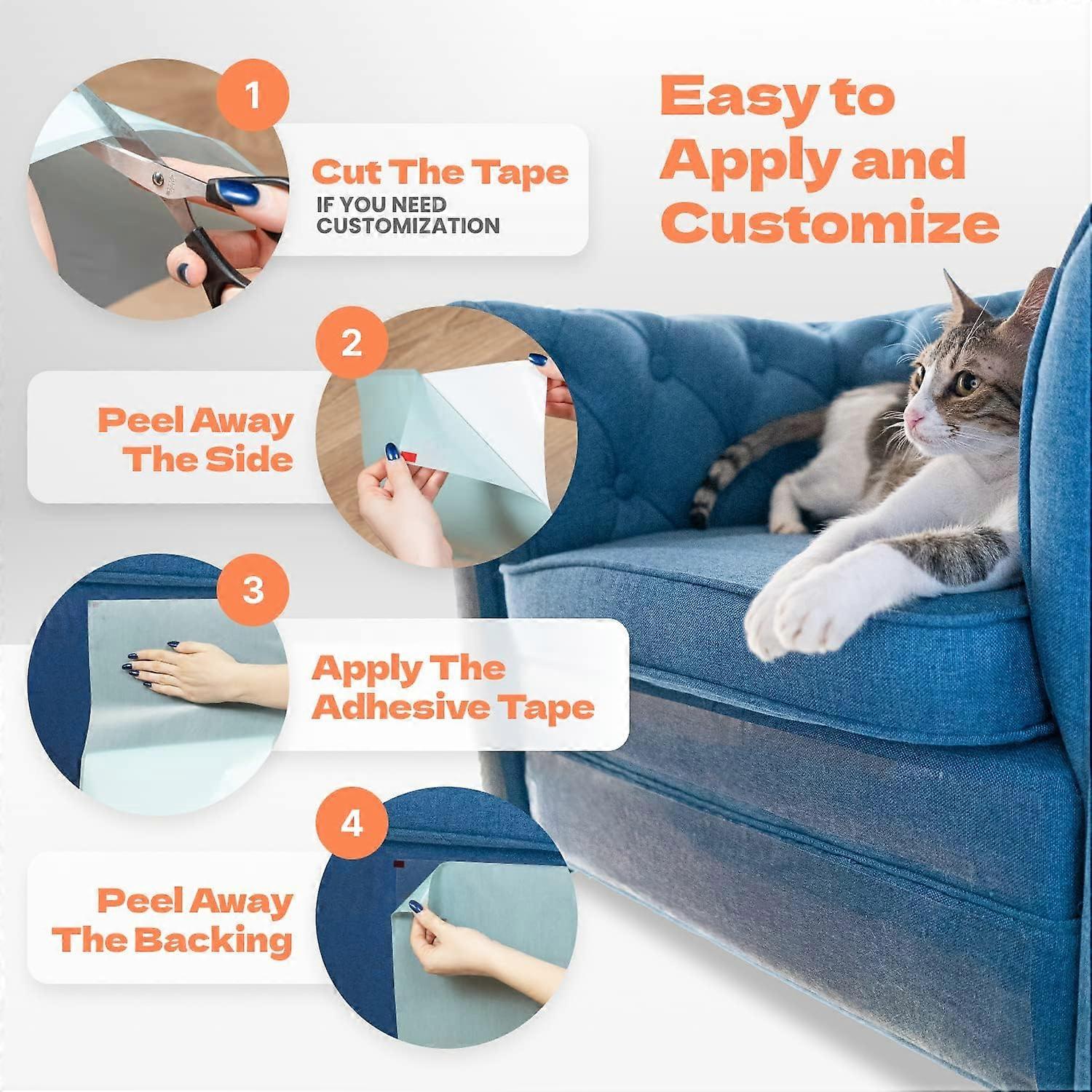 Easy to Apply and Customize

1
Cut The Tape
IF YOU NEED CUSTOMIZATION

2
Peel Away The Side

3
Apply The Adhesive Tape

4
Peel Away The Backing