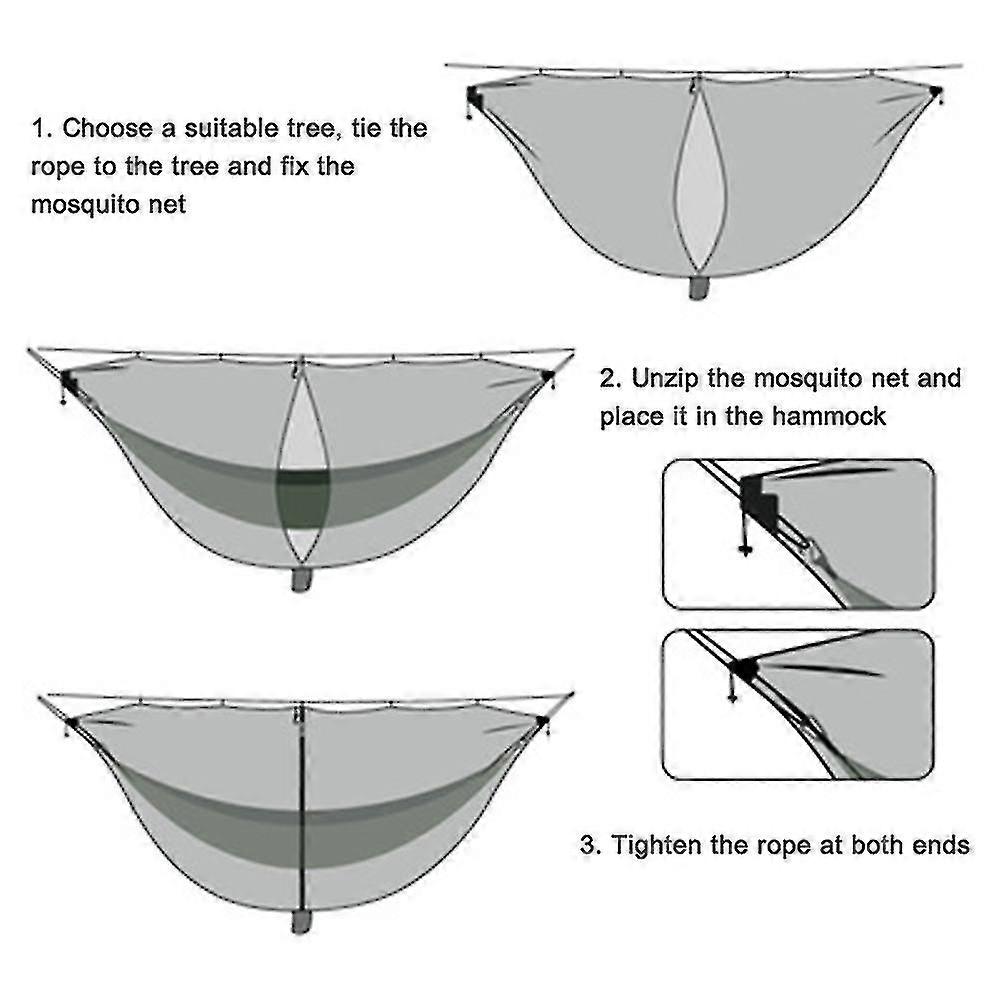 1. Choose a suitable tree, tie the rope to the tree and fix the mosquito net

2. Unzip the mosquito net and place it in the hammock

3. Tighten the rope at both ends