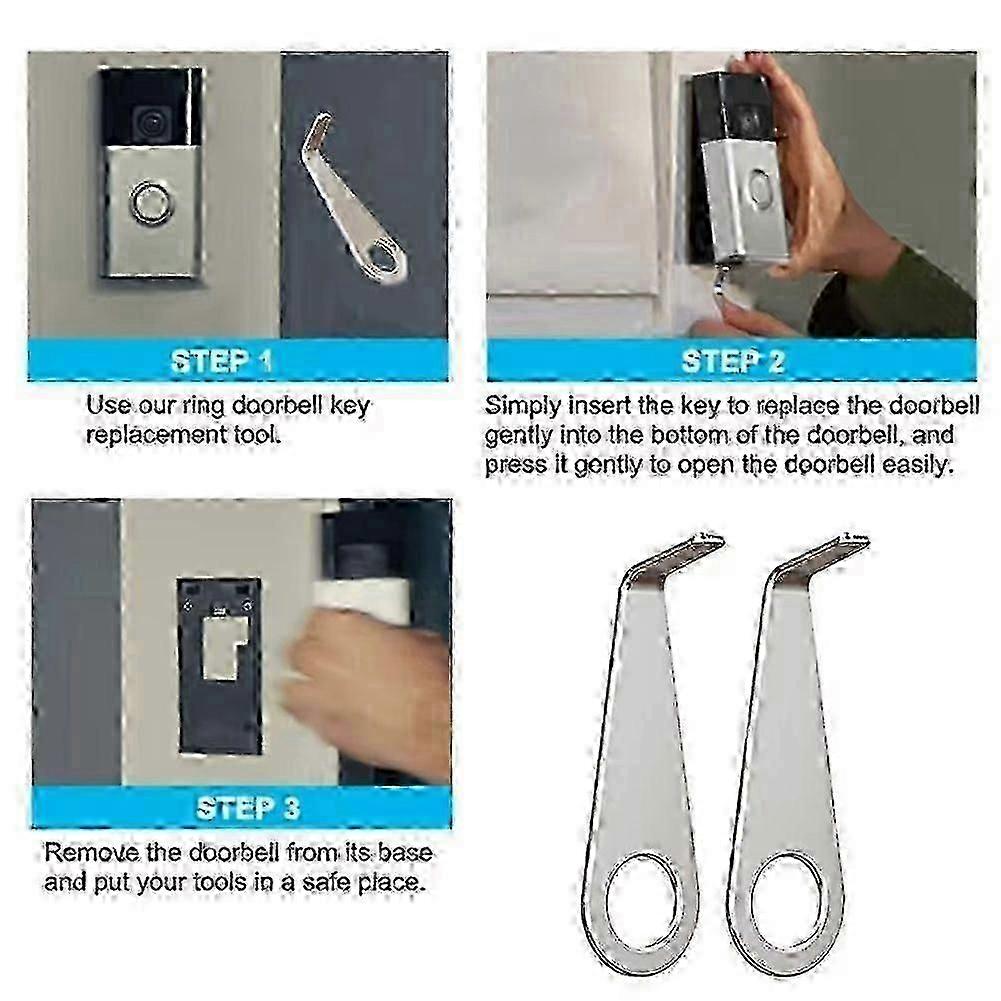 STEP 1

Use our ring doorbell key replacement tool.

STEP 2

Simply insert the key to replace the doorbell gently into the bottom of the doorbell, and press it gently to open the doorbell easily.

STEP 3

Remove the doorbell from its base and put your tools in a safe place.