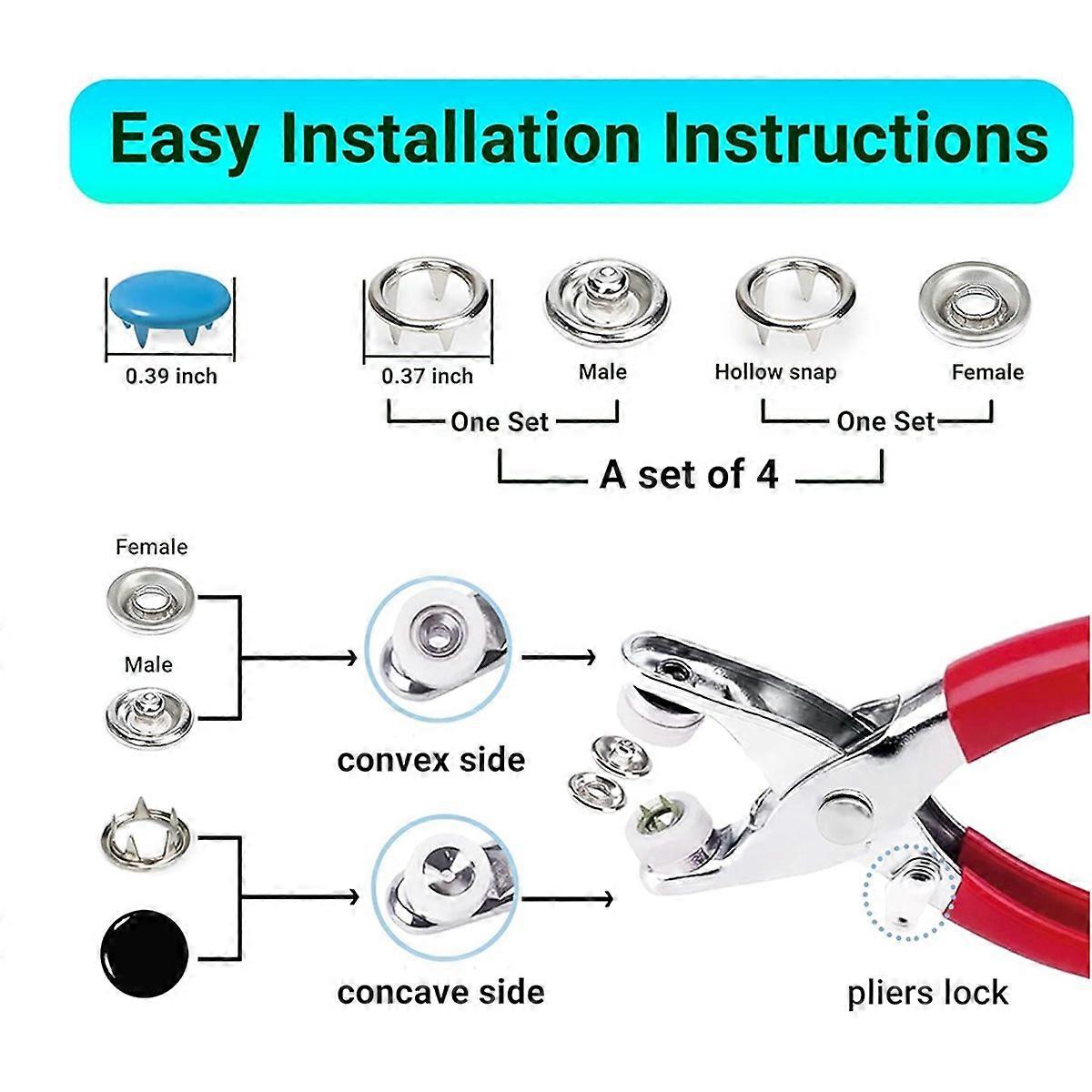 Easy Installation Instructions

0.39 inch

0.37 inch

Male

Hollow snap

Female

One Set

One Set

A set of 4

Female

Male

convex side

concave side

pliers lock