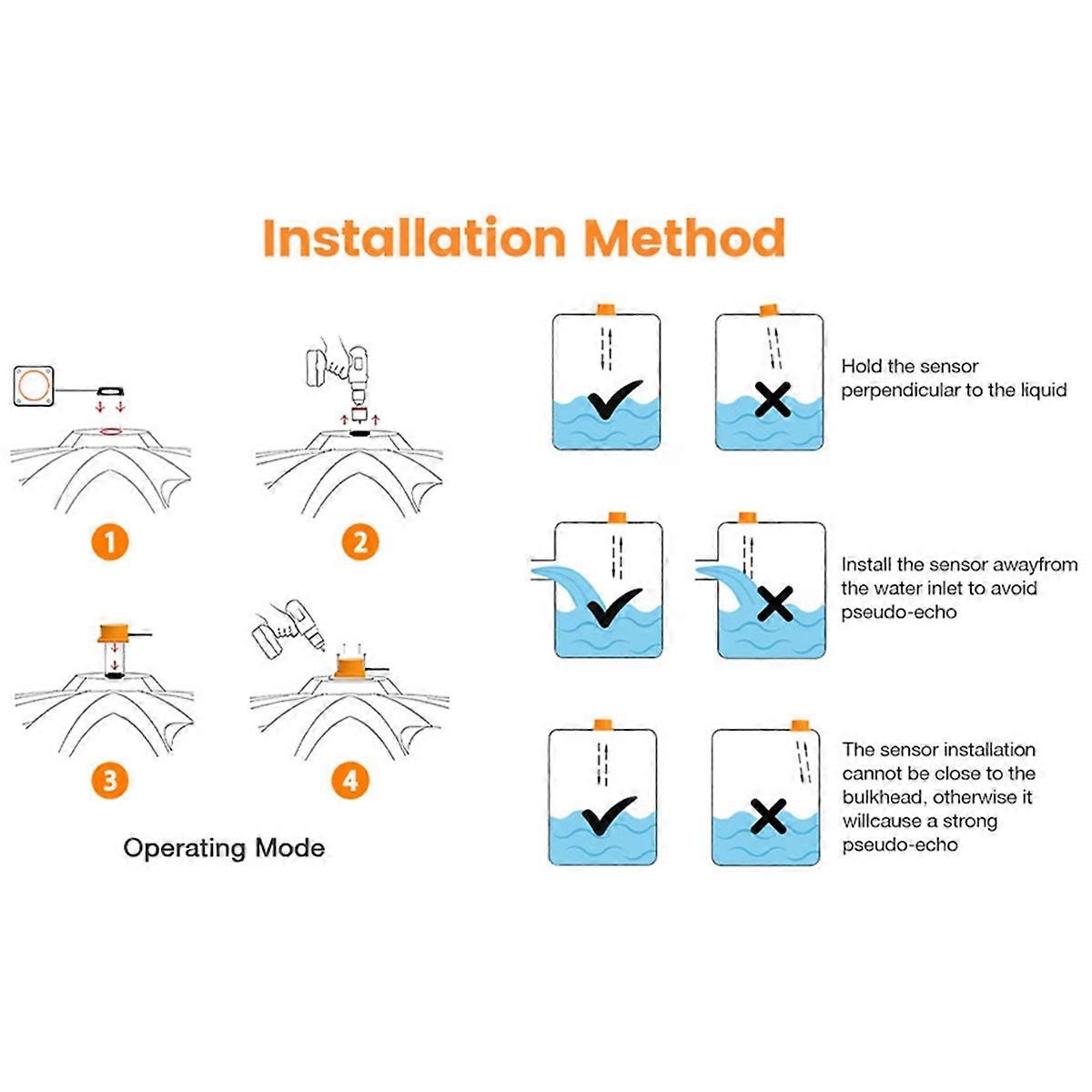 Installation Method

1

2

3

4

Operating Mode

Hold the sensor perpendicular to the liquid

Install the sensor awayfrom the water inlet to avoid pseudo-echo

The sensor installation cannot be close to the bulkhead, otherwise it willcause a strong pseudo-echo