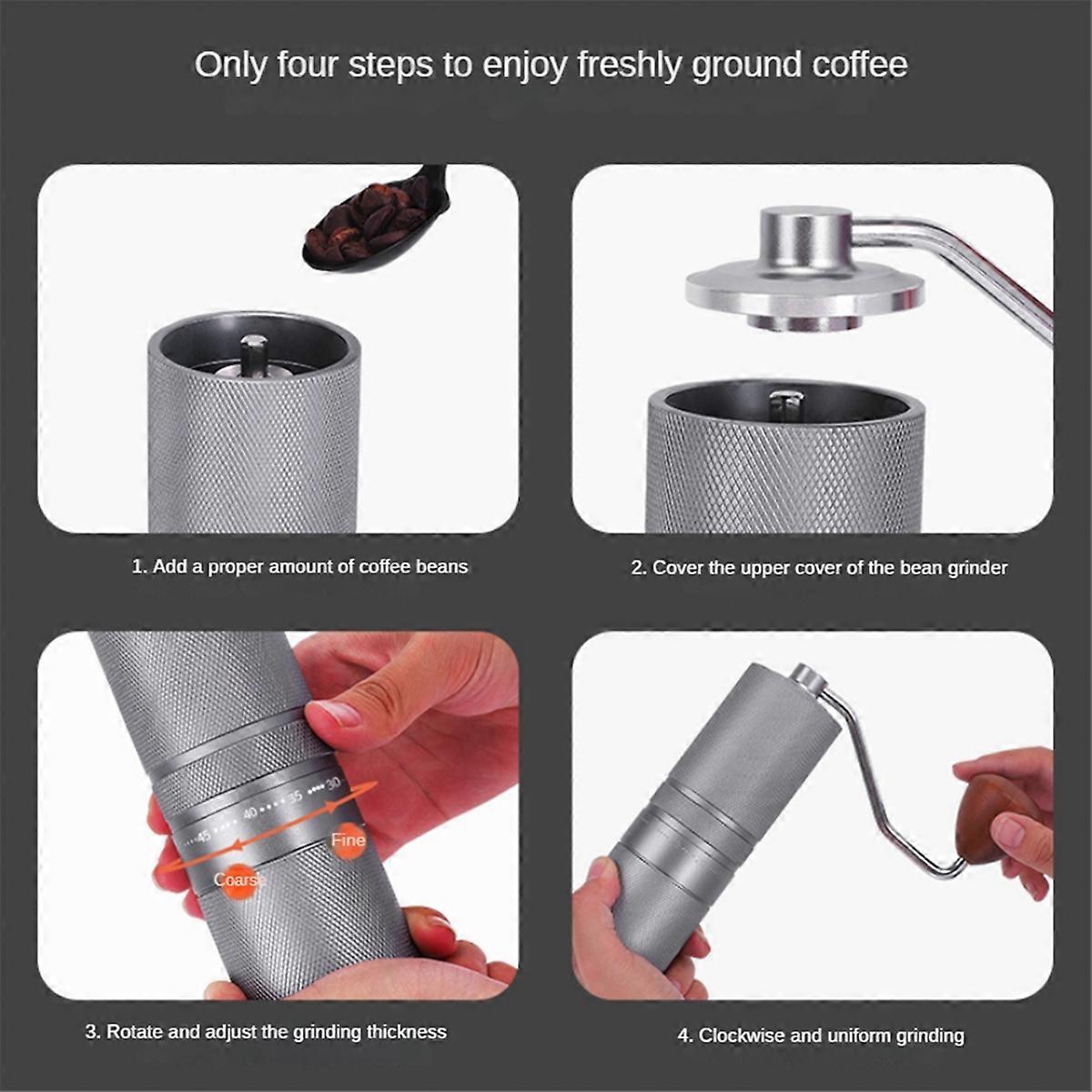 Only four steps to enjoy freshly ground coffee

1. Add a proper amount of coffee beans

2. Cover the upper cover of the bean grinder

45 40 35 30

Fine

Coarse

3. Rotate and adjust the grinding thickness

4. Clockwise and uniform grinding