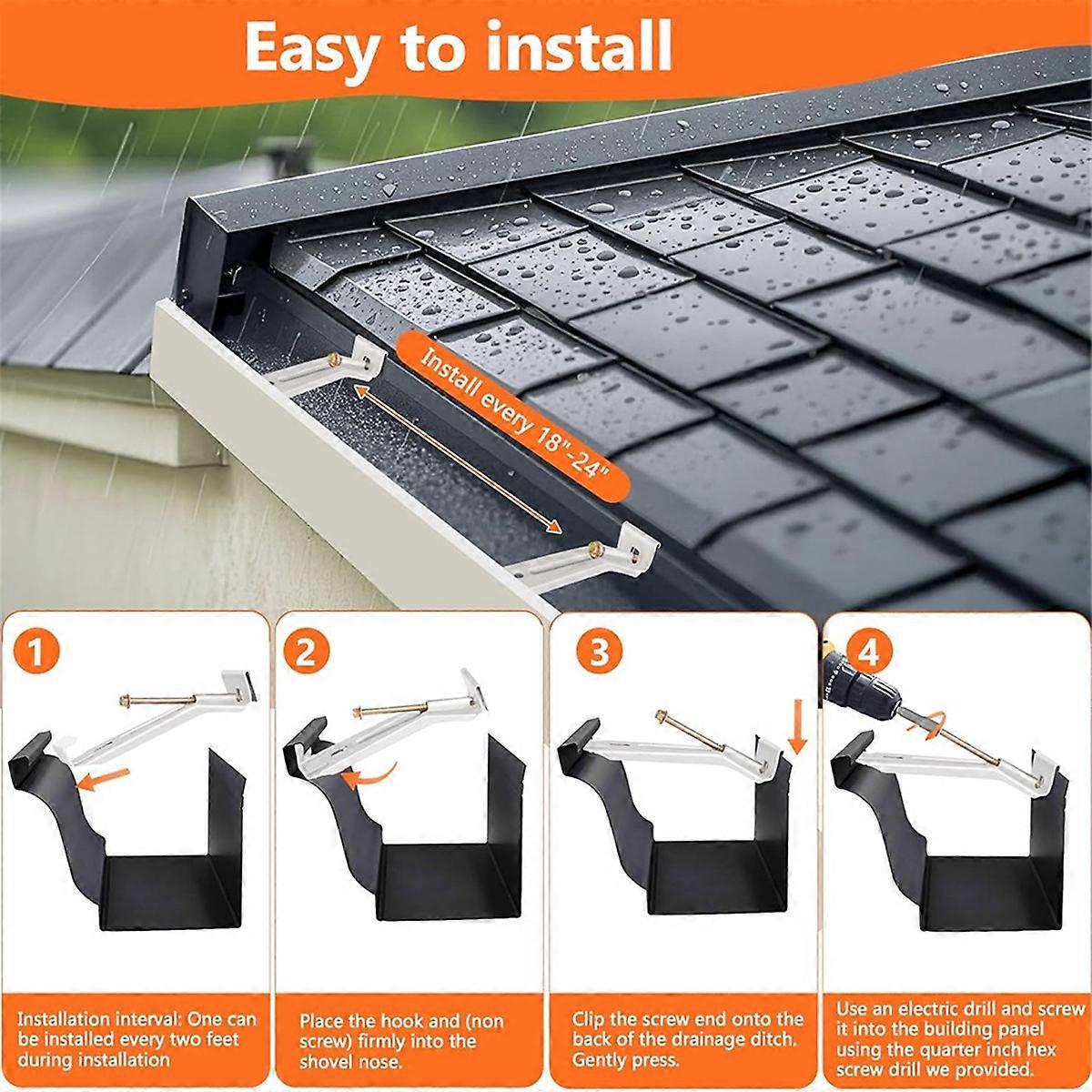 Easy to install

Install every 18"-24"

1

Installation interval: One can be installed every two feet during installation

2

Place the hook and (non screw) firmly into the shovel nose.

3

Clip the screw end onto the back of the drainage ditch. Gently press.

4

Use an electric drill and screw it into the building panel using the quarter inch hex screw drill we provided.