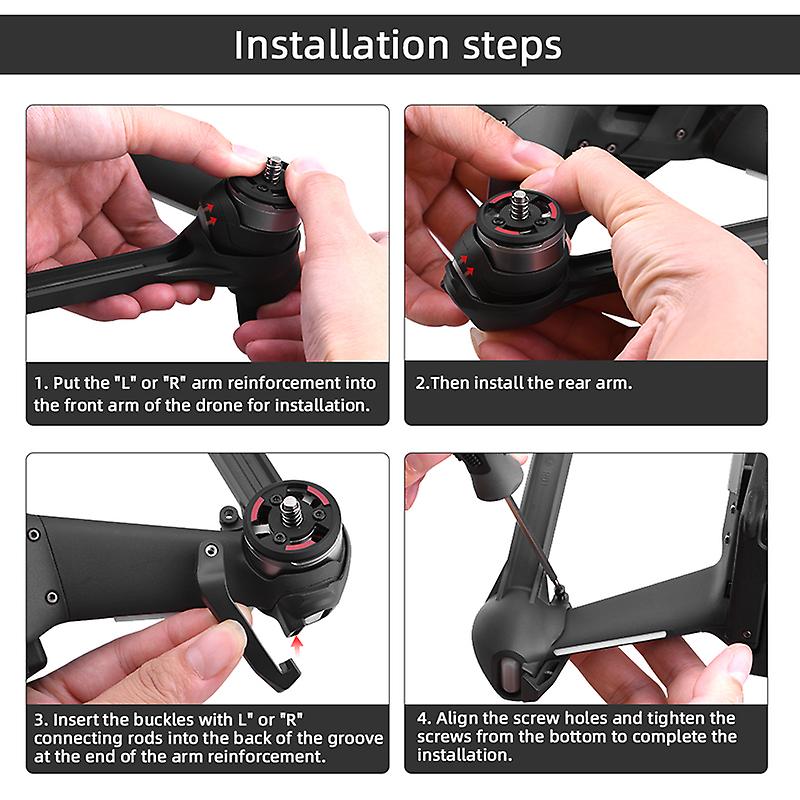 Installation steps

1. Put the "L" or "R" arm reinforcement into the front arm of the drone for installation.

2.Then install the rear arm.

3. Insert the buckles with L" or "R" connecting rods into the back of the groove at the end of the arm reinforcement.

4. Align the screw holes and tighten the screws from the bottom to complete the installation.