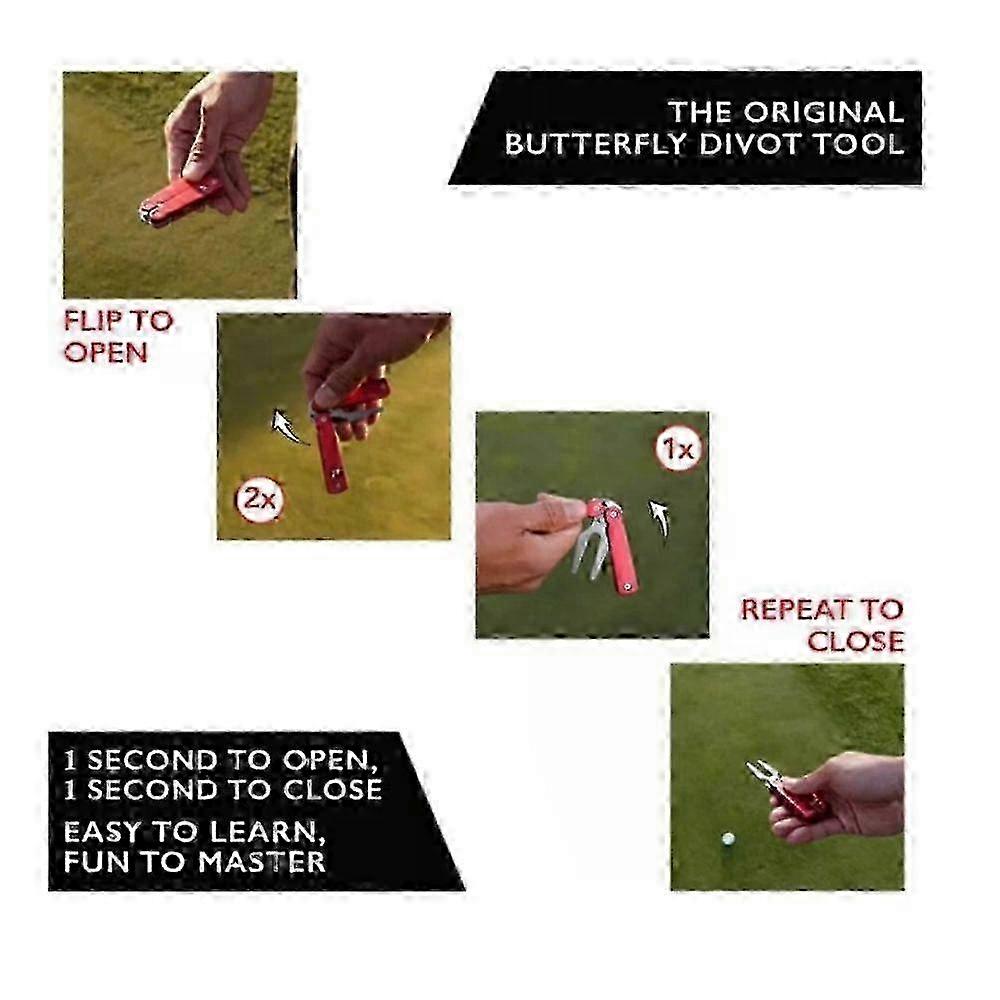 THE ORIGINAL
BUTTERFLY DIVOT TOOL

FLIP TO
OPEN

2x

1x

REPEAT TO
CLOSE

1 SECOND TO OPEN,
1 SECOND TO CLOSE

EASY TO LEARN,
FUN TO MASTER