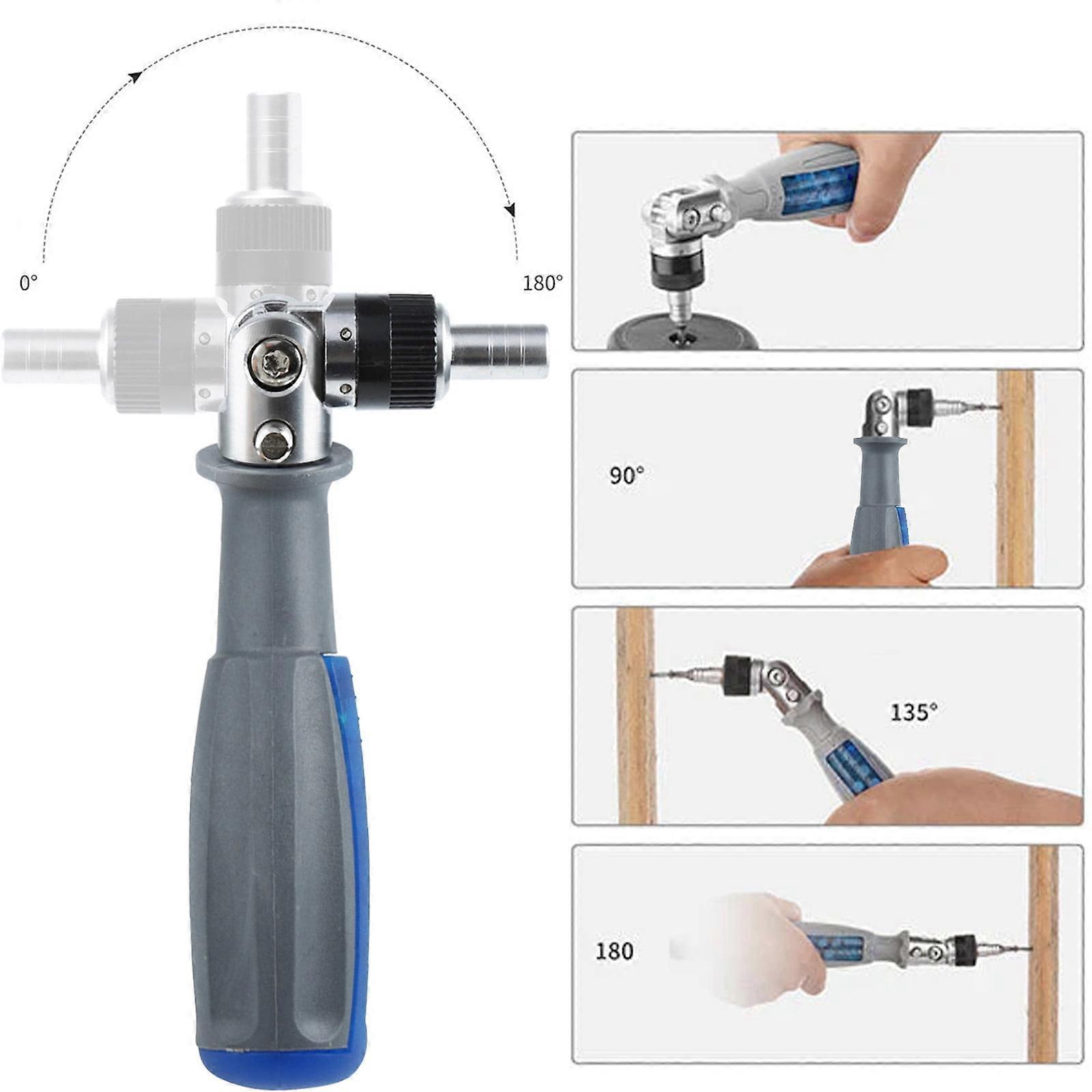 0°

180°

90°

135°

180