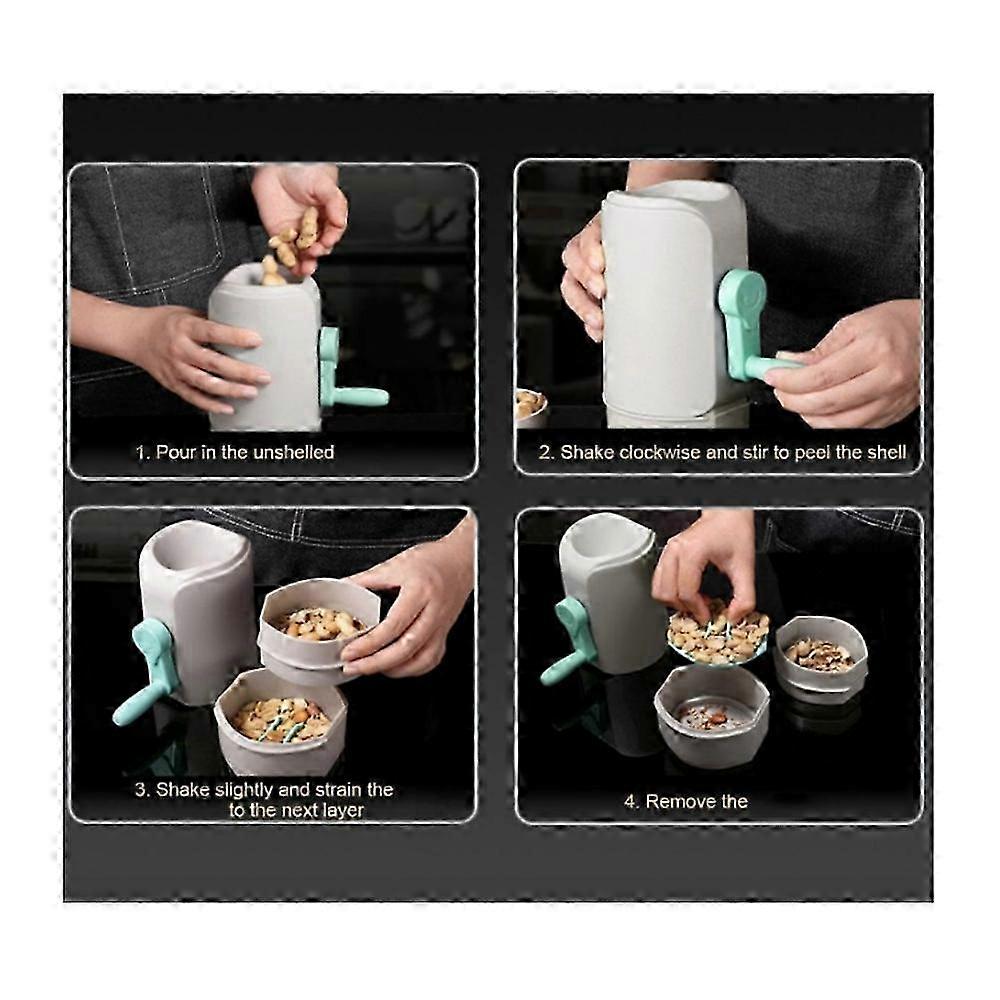 1. Pour in the unshelled

2. Shake clockwise and stir to peel the shell

3. Shake slightly and strain the to the next layer

4. Remove the