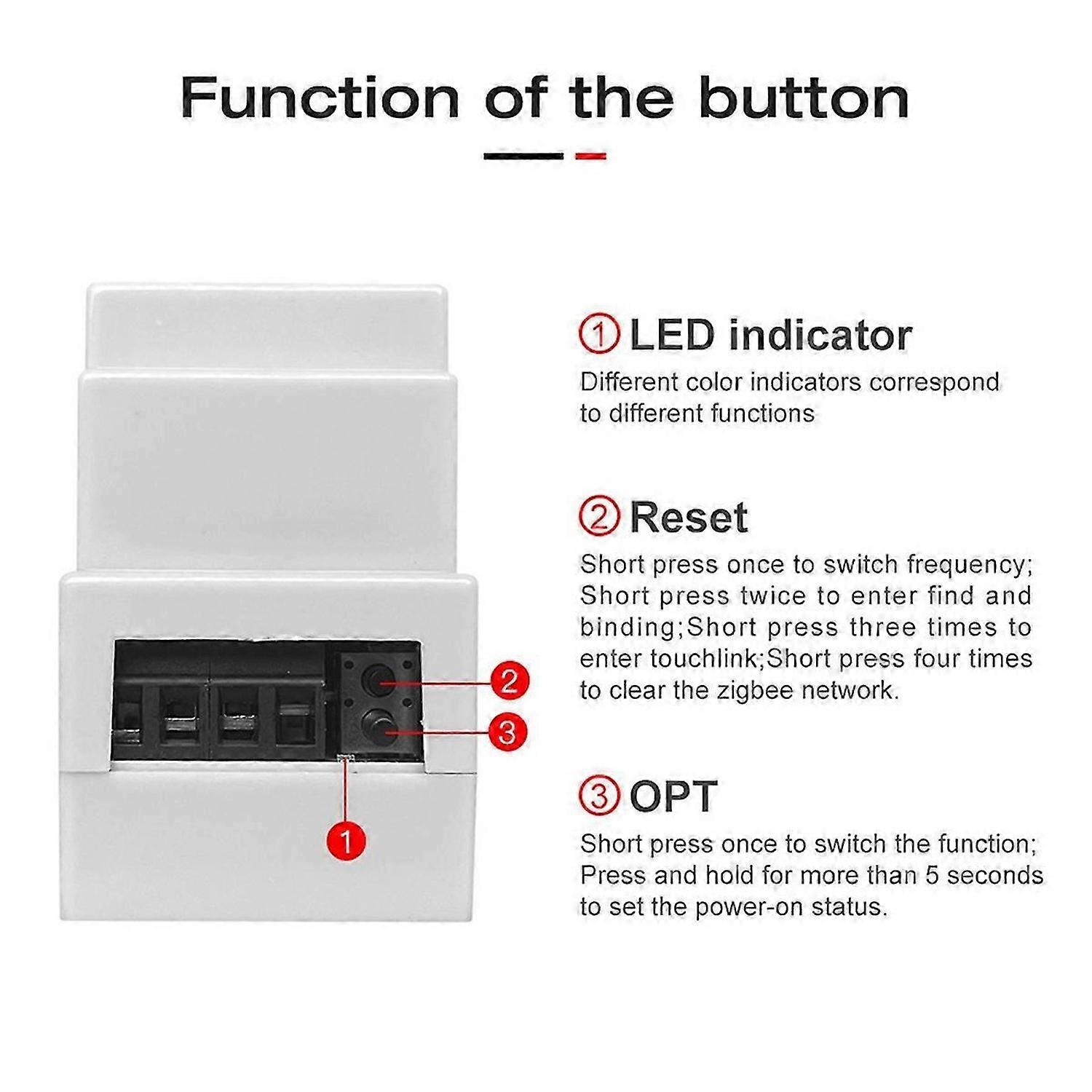 Function of the button

2

3

1

① LED indicator

Different color indicators correspond to different functions

② Reset

Short press once to switch frequency; Short press twice to enter find and binding;Short press three times to enter touchlink;Short press four times to clear the zigbee network.

③ OPT

Short press once to switch the function; Press and hold for more than 5 seconds to set the power-on status.