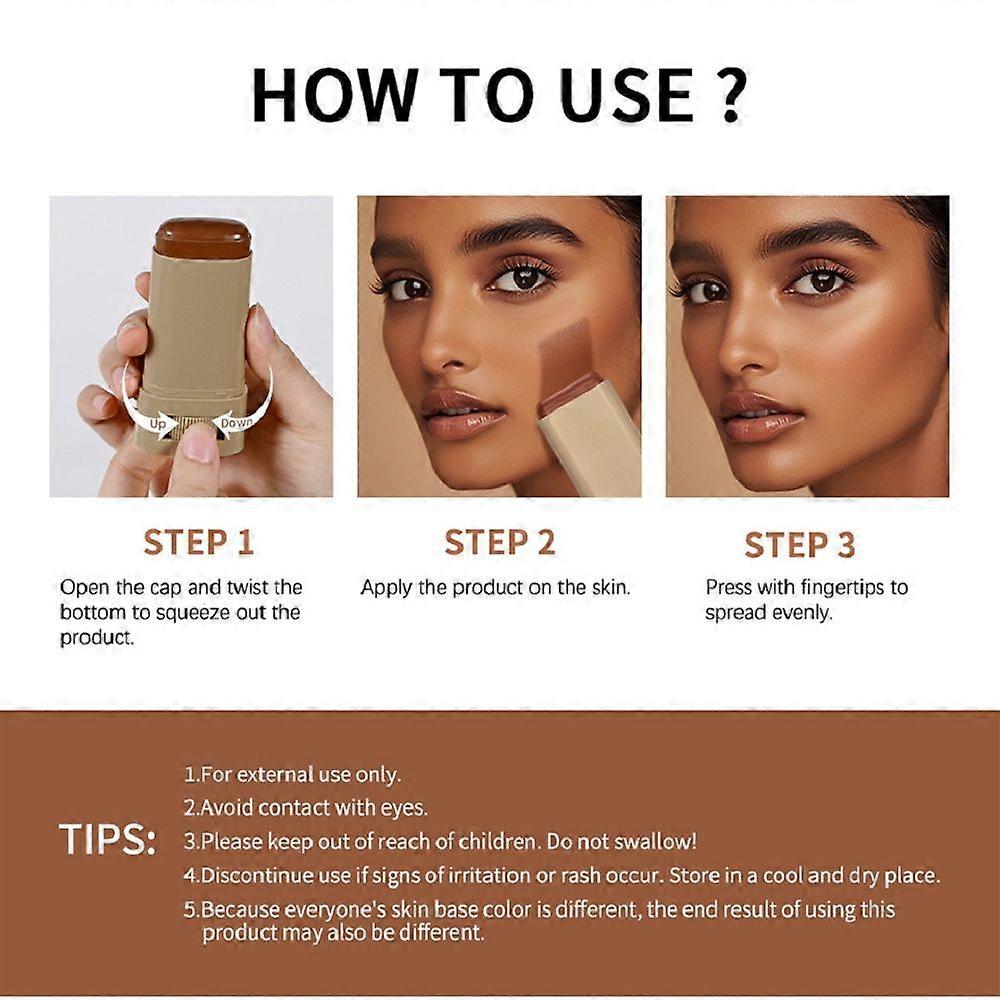 HOW TO USE ?

Up

Down

STEP 1

Open the cap and twist the bottom to squeeze out the product.

STEP 2

Apply the product on the skin.

STEP 3

Press with fingertips to spread evenly.

TIPS:

1.For external use only.
2.Avoid contact with eyes.
3.Please keep out of reach of children. Do not swallow!
4.Discontinue use if signs of irritation or rash occur. Store in a cool and dry place.
5.Because everyone's skin base color is different, the end result of using this product may also be different.