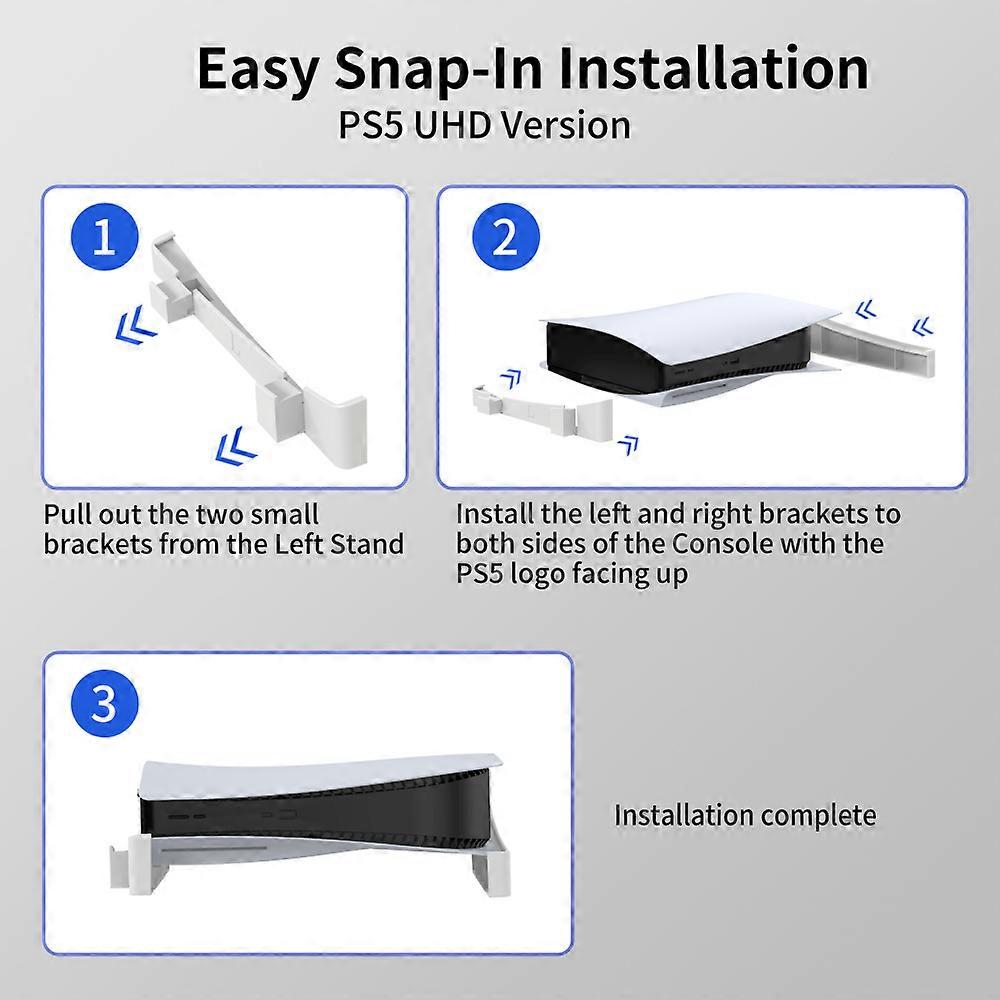 Easy Snap-In Installation

PS5 UHD Version

1

Pull out the two small brackets from the Left Stand

2

Install the left and right brackets to both sides of the Console with the PS5 logo facing up

3

Installation complete