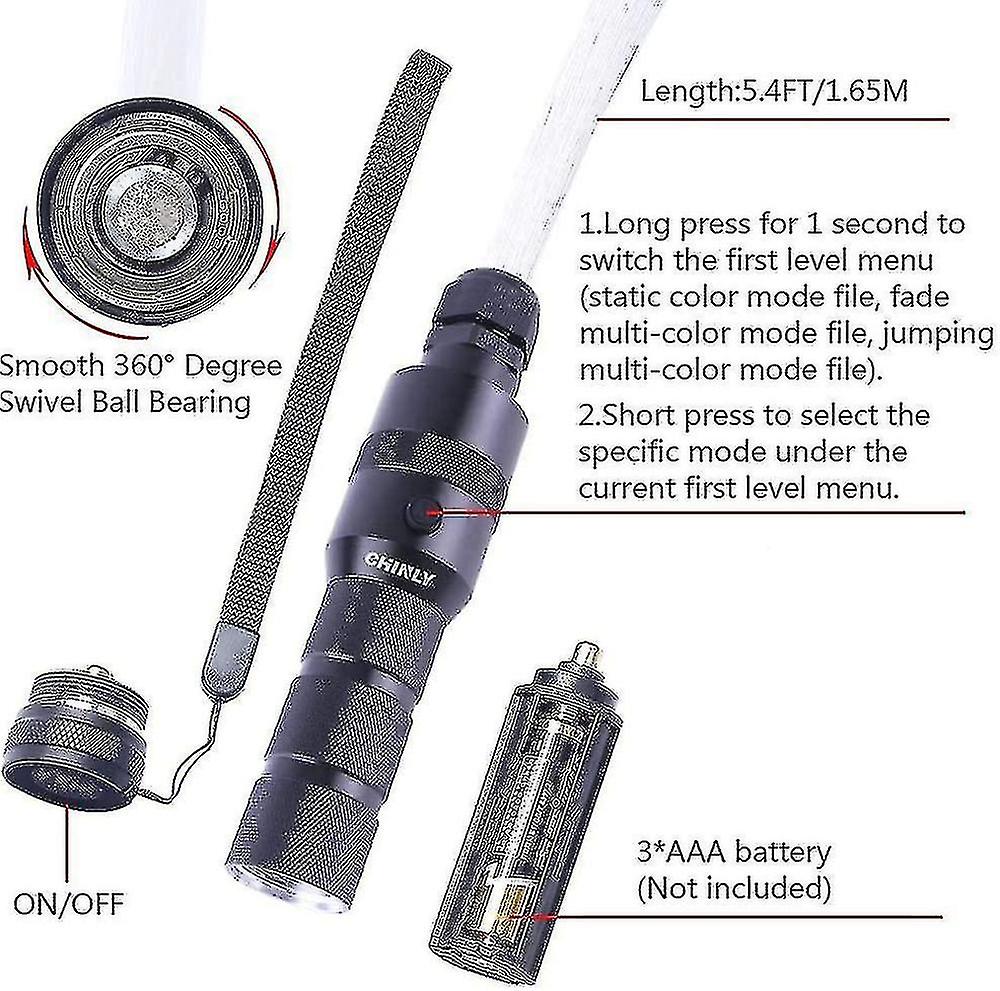 Length:5.4FT/1.65M

Smooth 360° Degree Swivel Ball Bearing

1.Long press for 1 second to switch the first level menu (static color mode file, fade multi-color mode file, jumping multi-color mode file).

2.Short press to select the specific mode under the current first level menu.

CHINLY

ON/OFF

3*AAA battery (Not included)