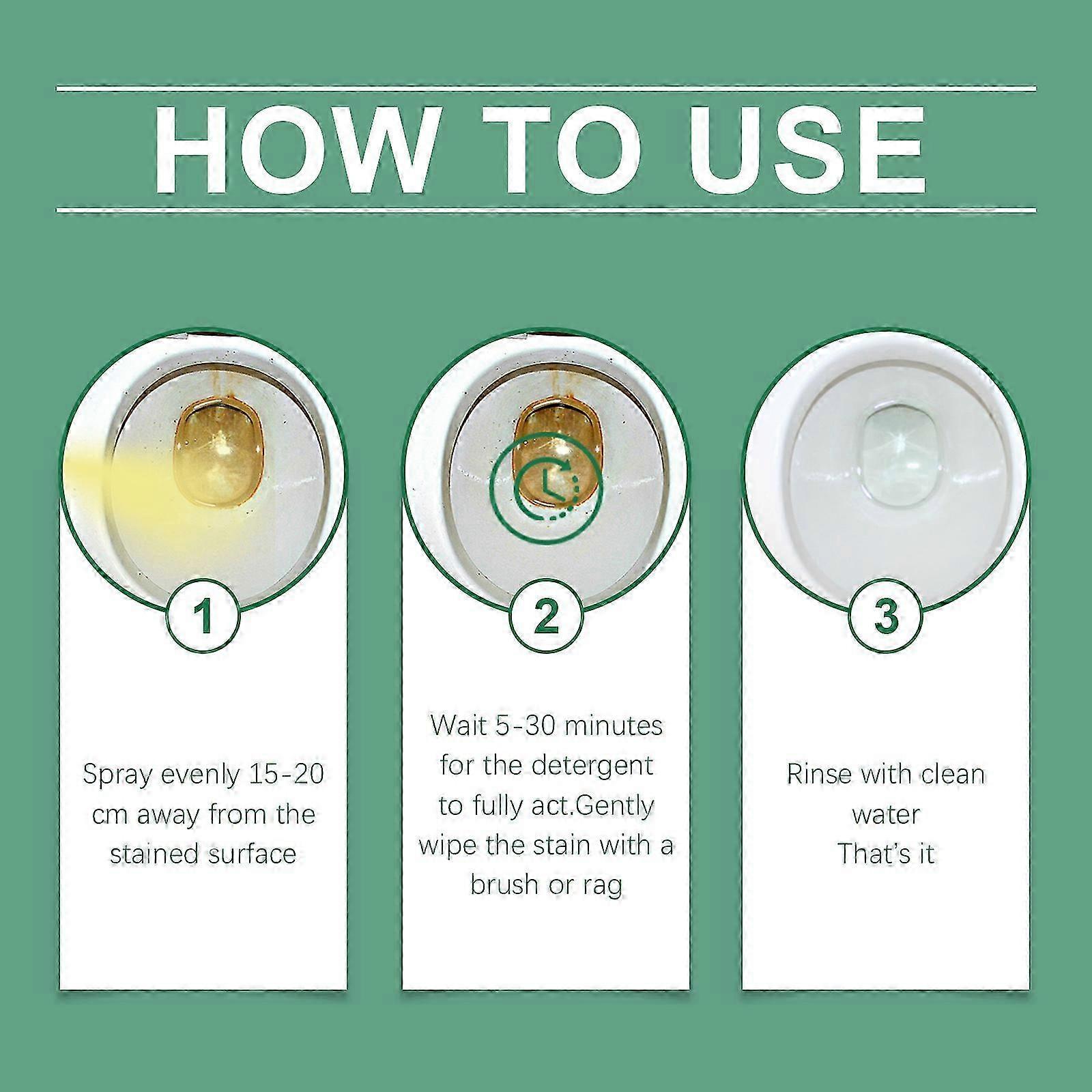 HOW TO USE

1

Spray evenly 15-20 cm away from the stained surface

2

Wait 5-30 minutes for the detergent to fully act.Gently wipe the stain with a brush or rag

3

Rinse with clean water
That's it