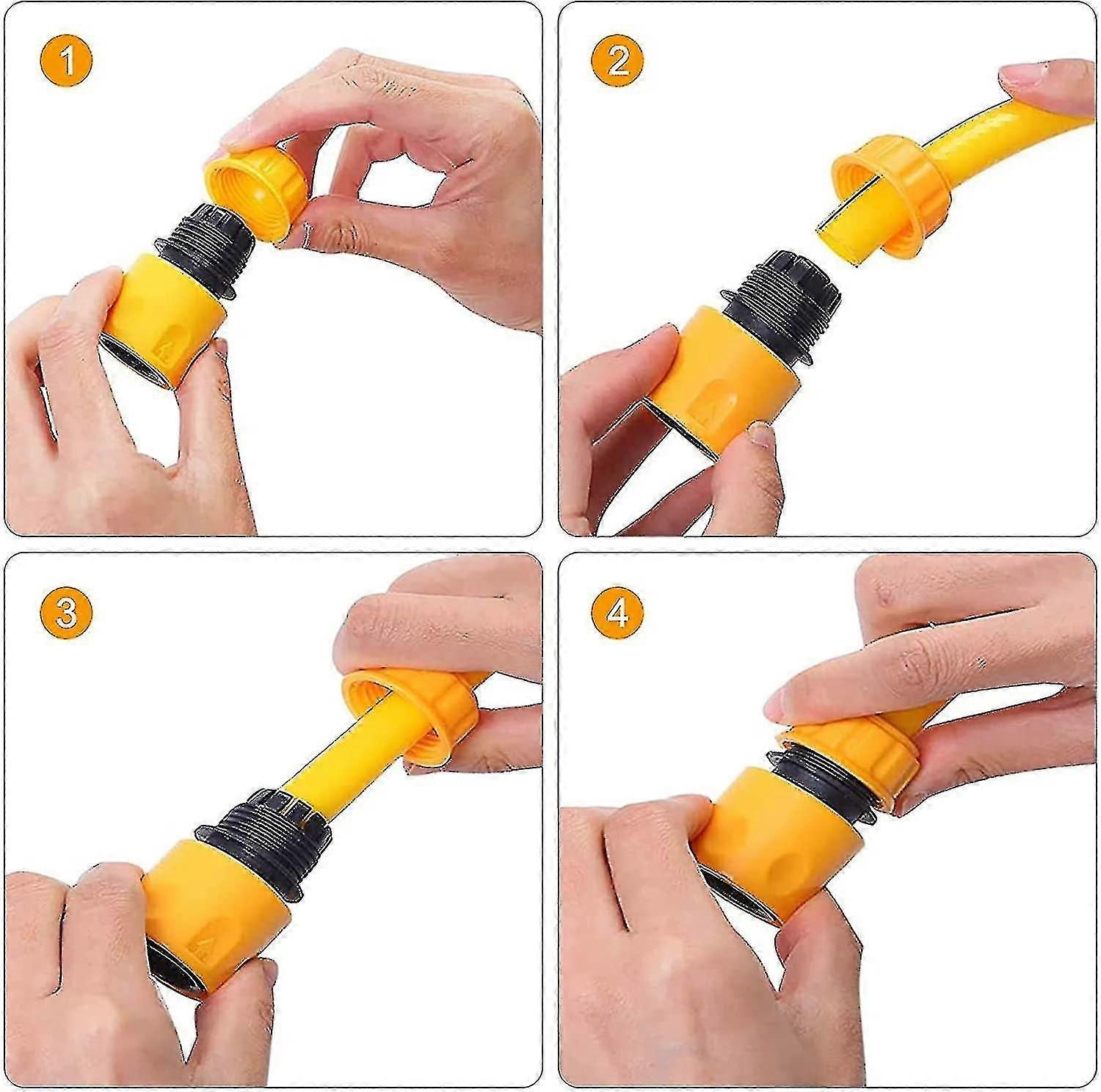 1

2

3

4