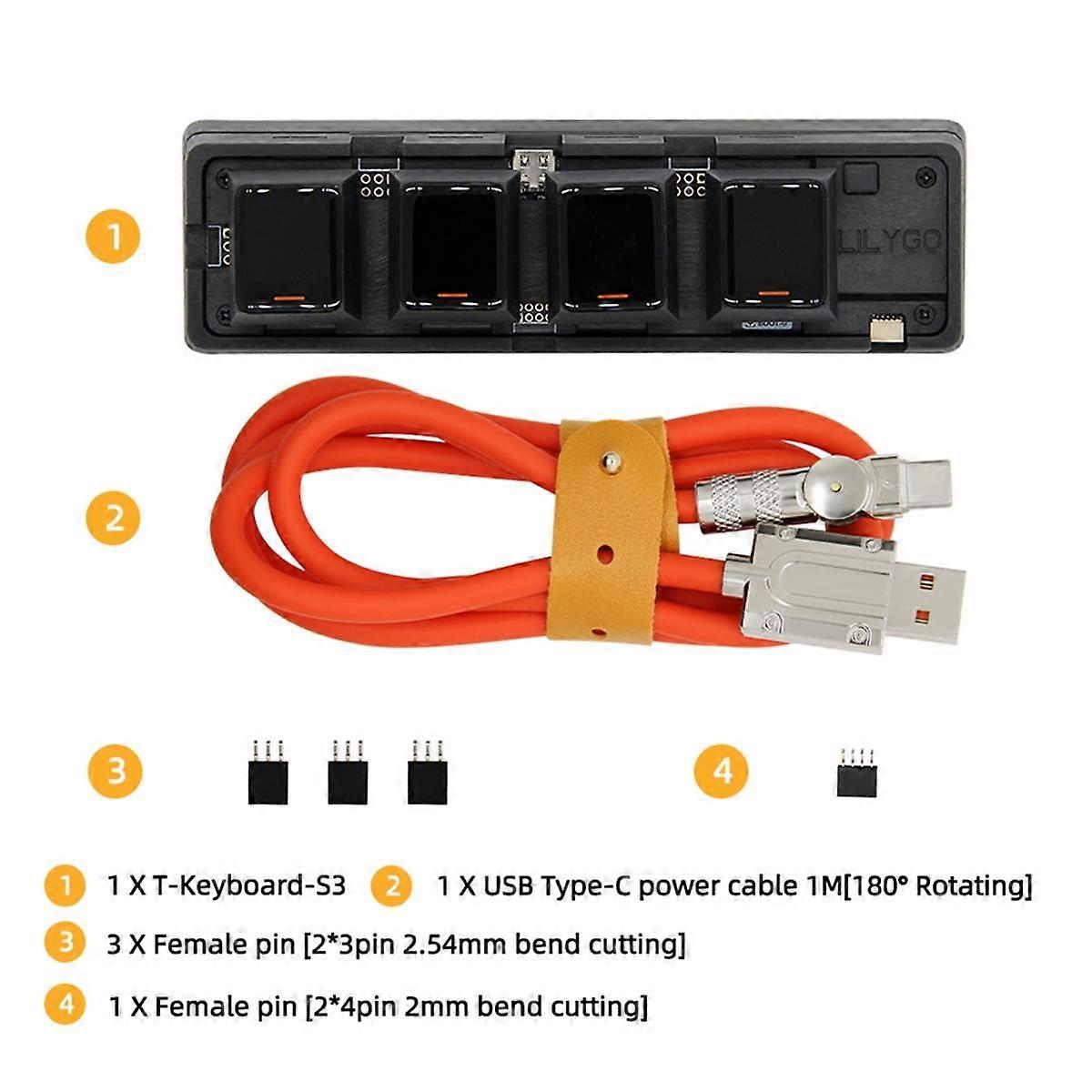 1

LILYGO

2

3

4

1 1 X T-Keyboard-S3 2 1 X USB Type-C power cable 1M[180° Rotating]

3 3 X Female pin [2*3pin 2.54mm bend cutting]

4 1 X Female pin [2*4pin 2mm bend cutting]