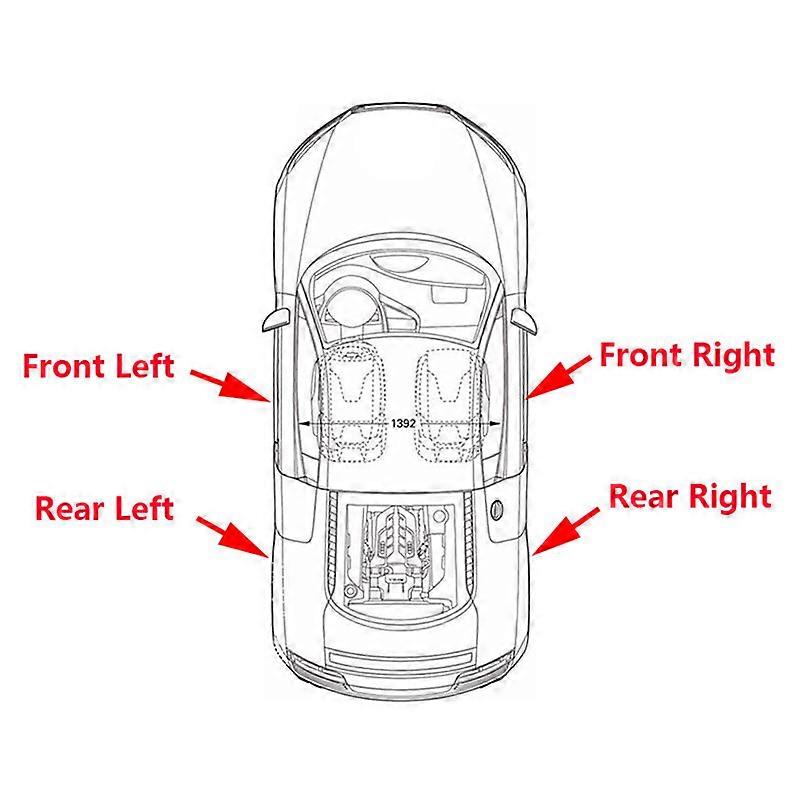 Front Left

Front Right

1392

Rear Left

Rear Right