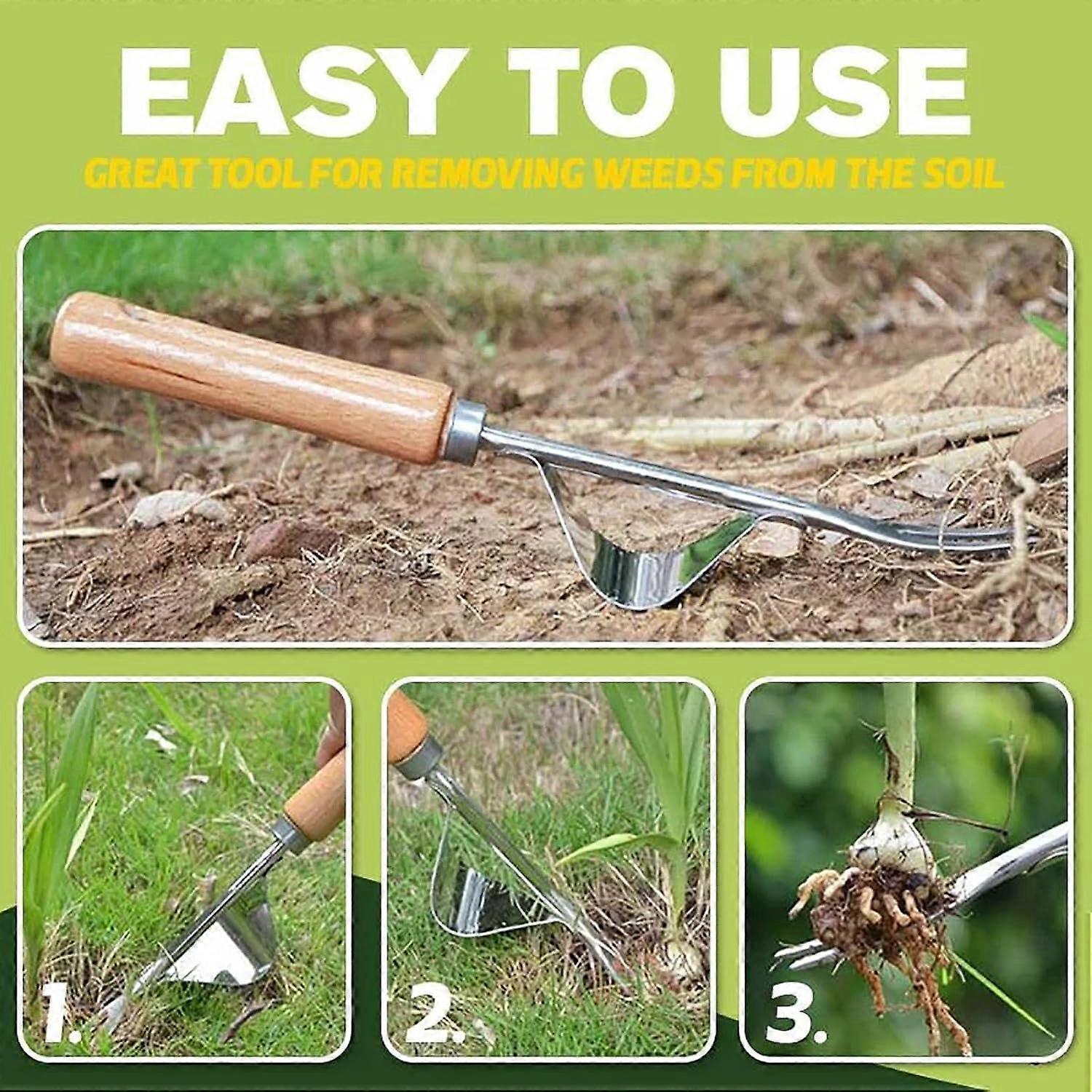 EASY TO USE

GREAT TOOL FOR REMOVING WEEDS FROM THE SOIL

1.

2.

3.