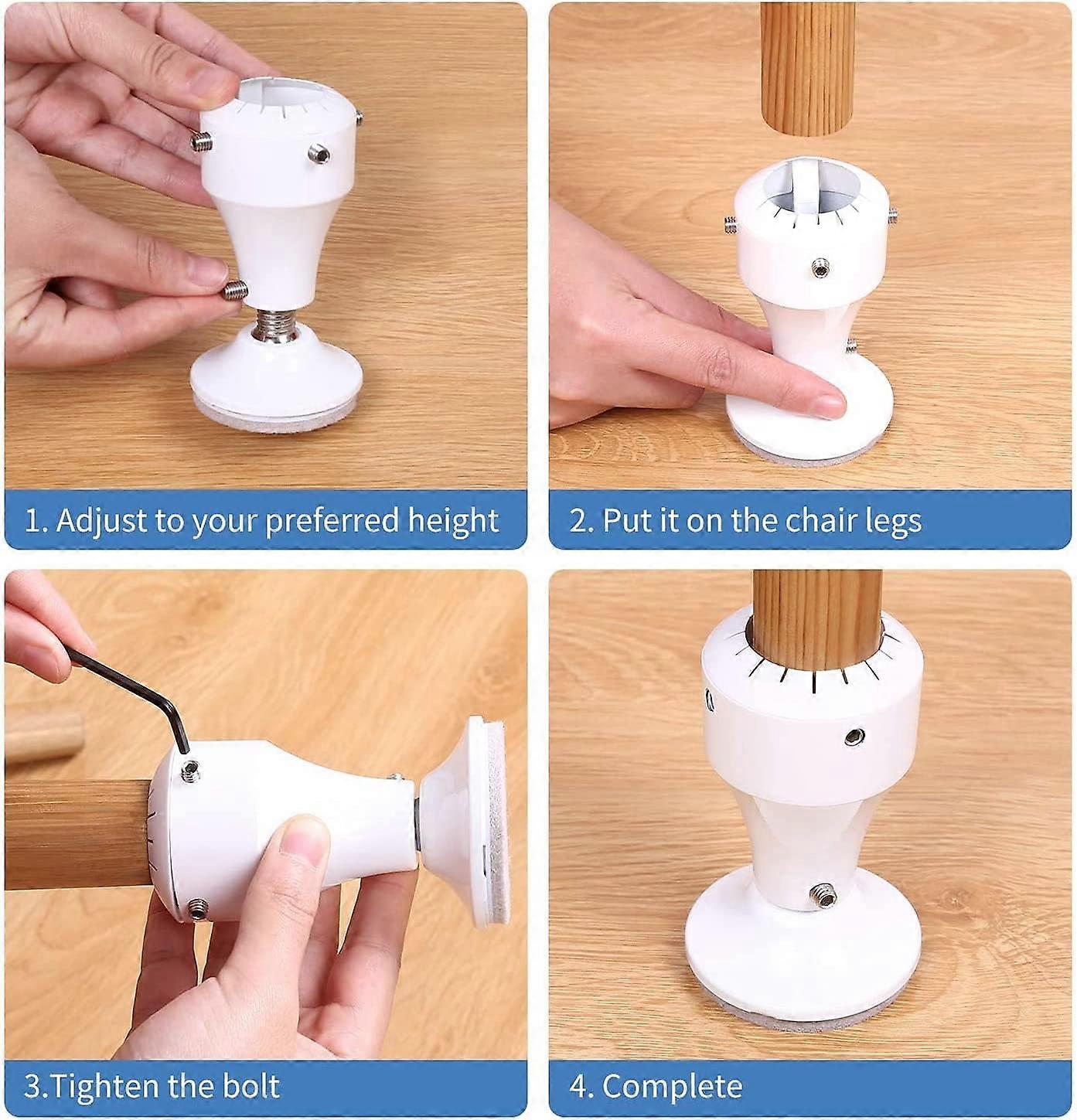 1. Adjust to your preferred height

2. Put it on the chair legs

3.Tighten the bolt

4. Complete