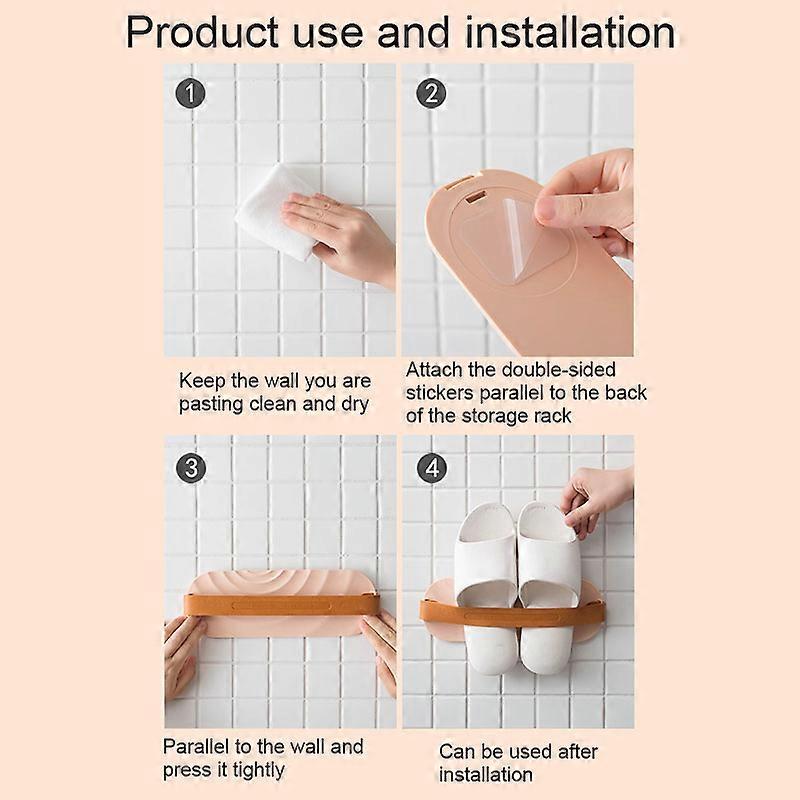 Product use and installation

1

Keep the wall you are pasting clean and dry

2

Attach the double-sided stickers parallel to the back of the storage rack

3

Parallel to the wall and press it tightly

4

Can be used after installation