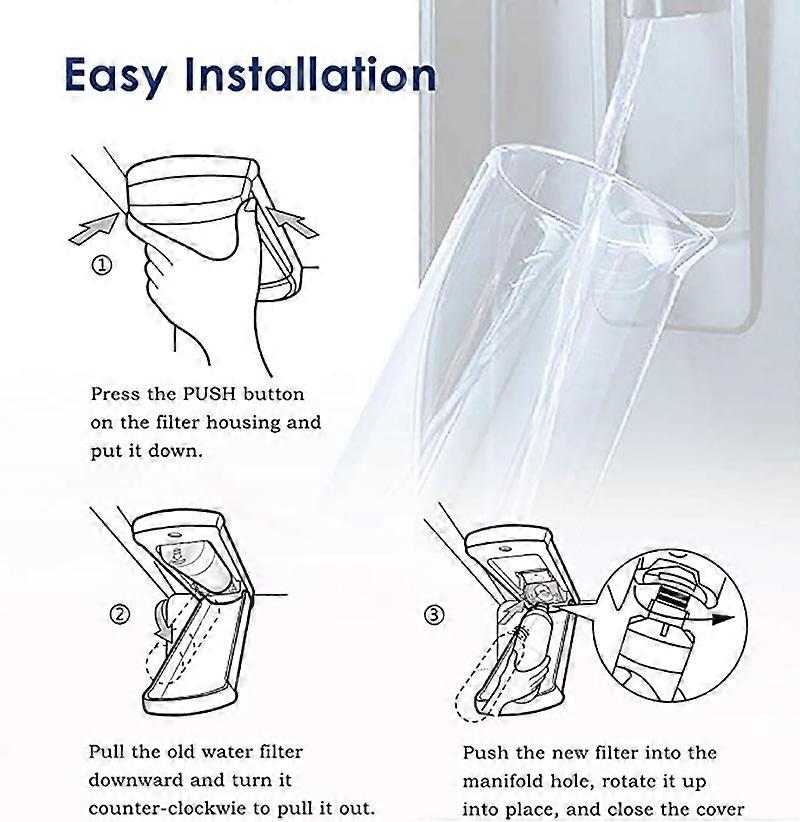 Easy Installation

①

Press the PUSH button on the filter housing and put it down.

②

Pull the old water filter downward and turn it counter-clockwie to pull it out.

③

Push the new filter into the manifold hole, rotate it up into place, and close the cover