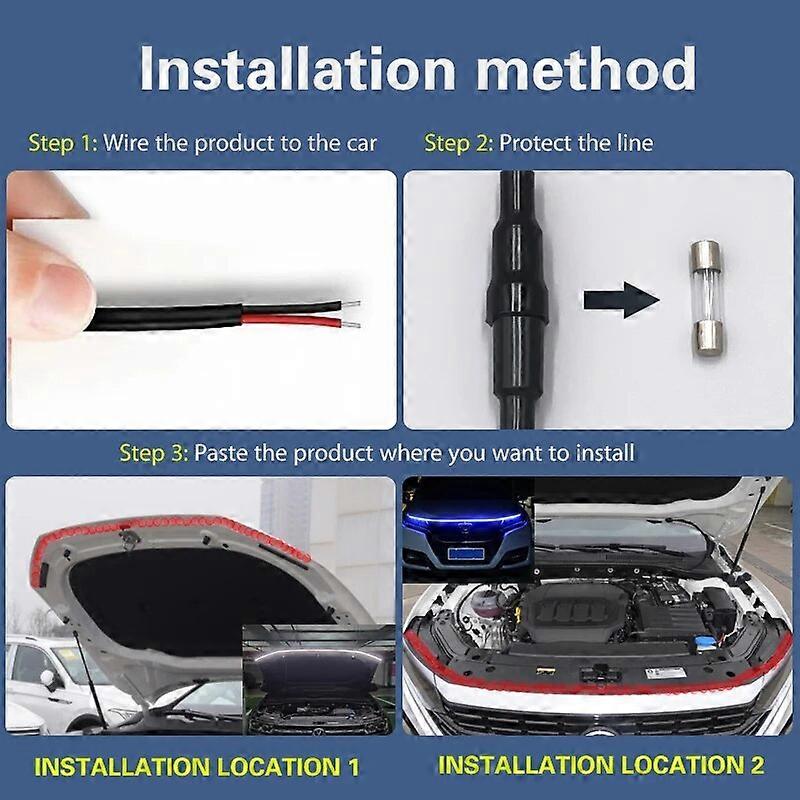 Installation method

Step 1: Wire the product to the car

Step 2: Protect the line

Step 3: Paste the product where you want to install

INSTALLATION LOCATION 1

INSTALLATION LOCATION 2