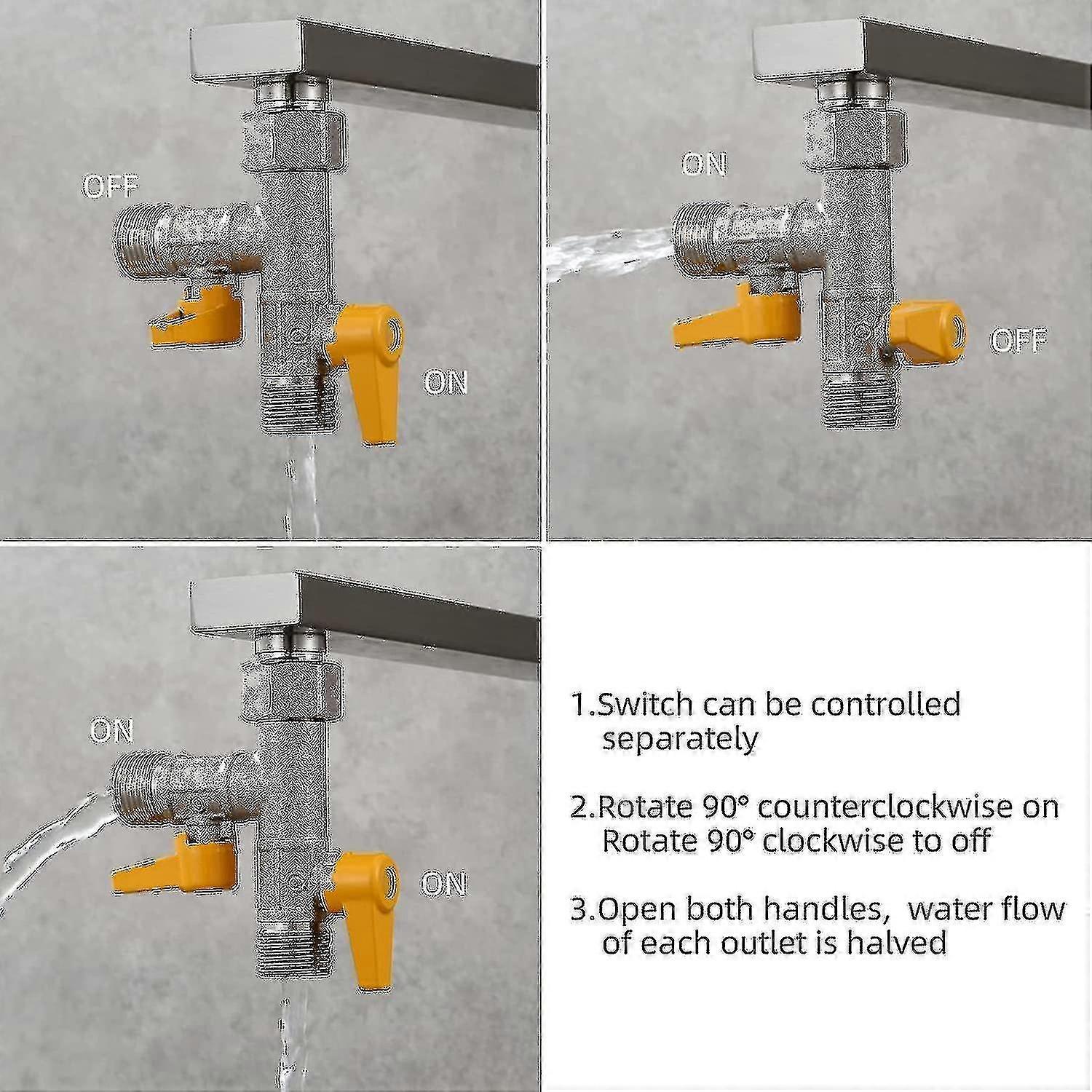 OFF

ON

ON

OFF

ON

ON

1.Switch can be controlled separately

2.Rotate 90° counterclockwise on Rotate 90° clockwise to off

3.Open both handles, water flow of each outlet is halved