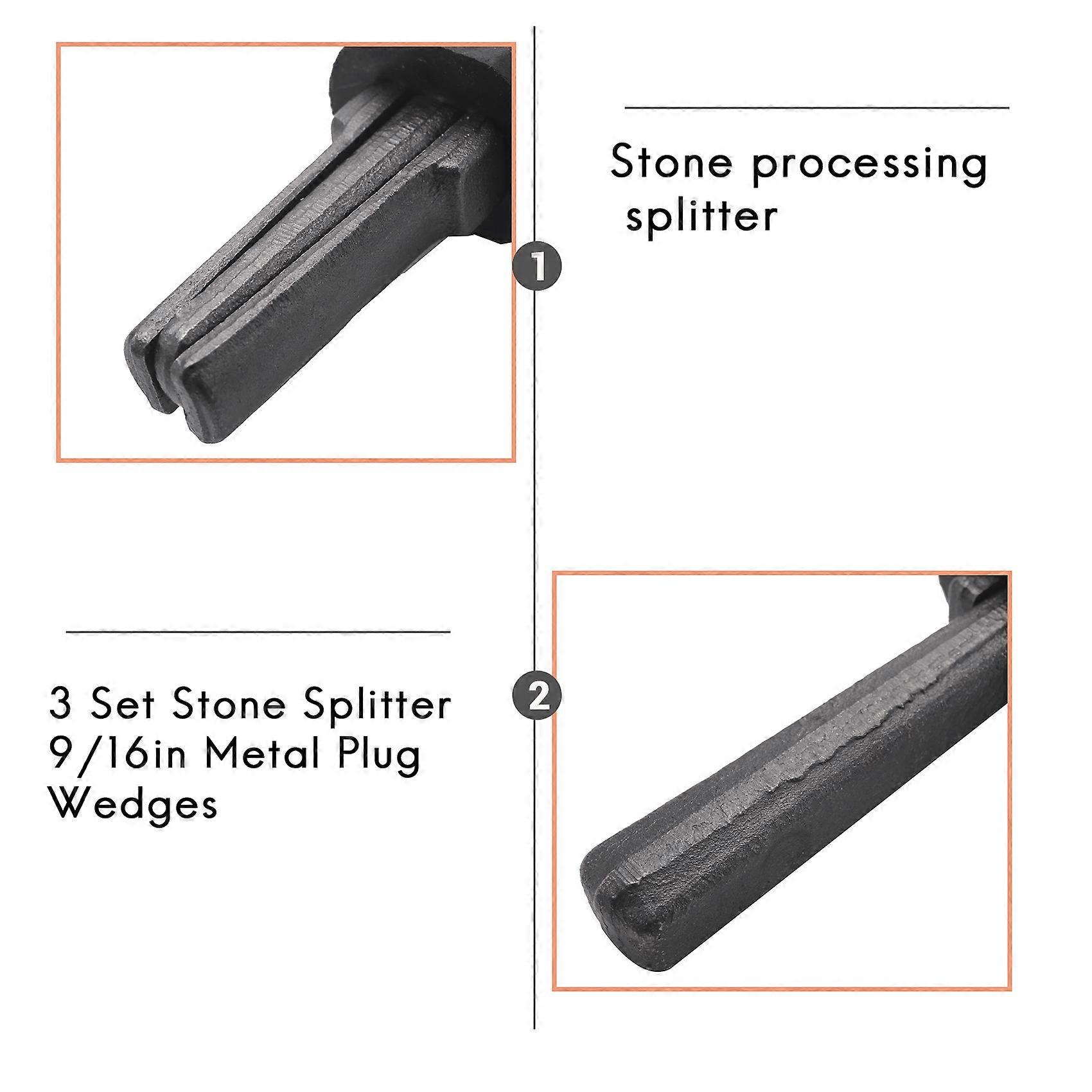 1

Stone processing splitter

2

3 Set Stone Splitter 9/16in Metal Plug Wedges