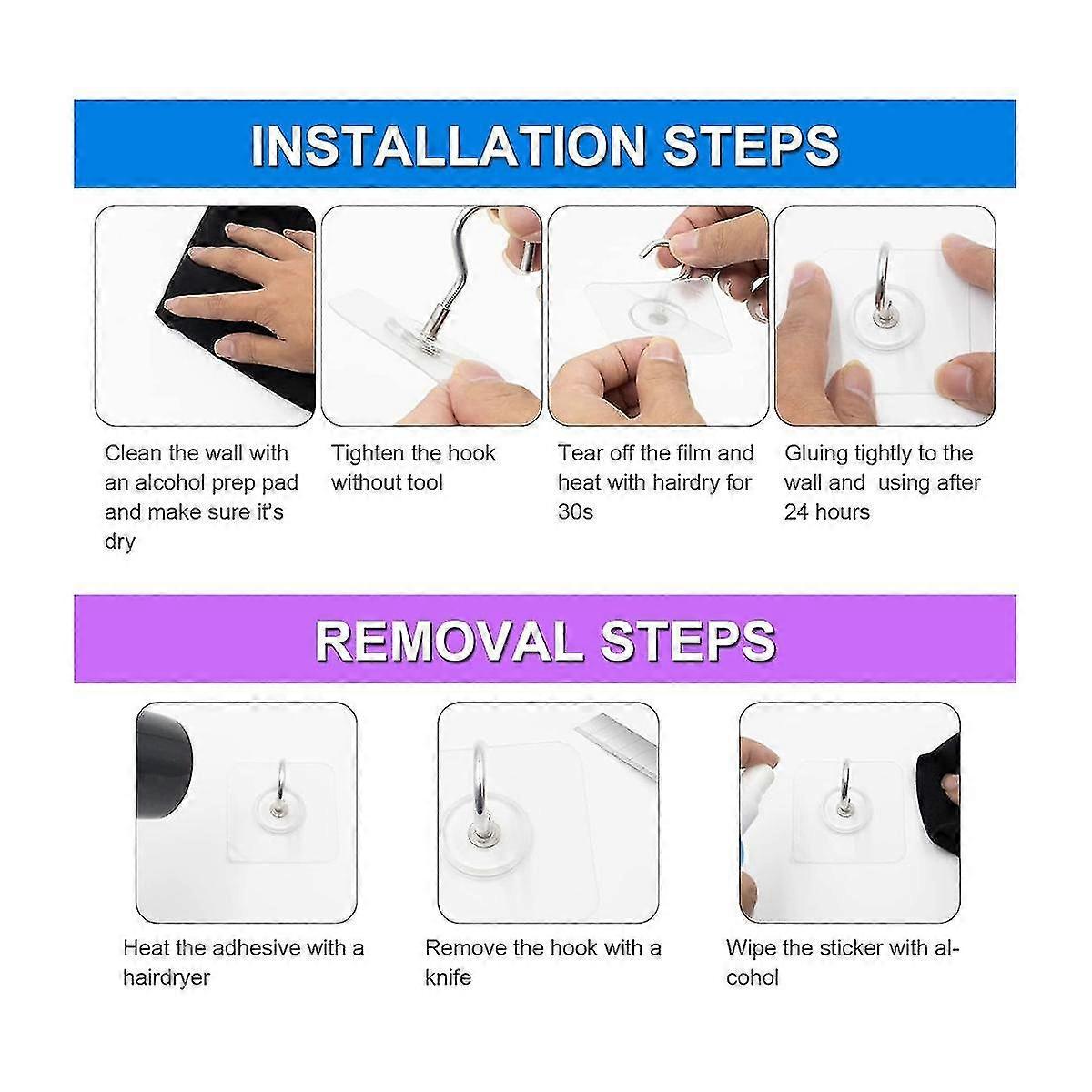 INSTALLATION STEPS

Clean the wall with an alcohol prep pad and make sure it's dry

Tighten the hook without tool

Tear off the film and heat with hairdry for 30s

Gluing tightly to the wall and using after 24 hours

REMOVAL STEPS

Heat the adhesive with a hairdryer

Remove the hook with a knife

Wipe the sticker with alcohol