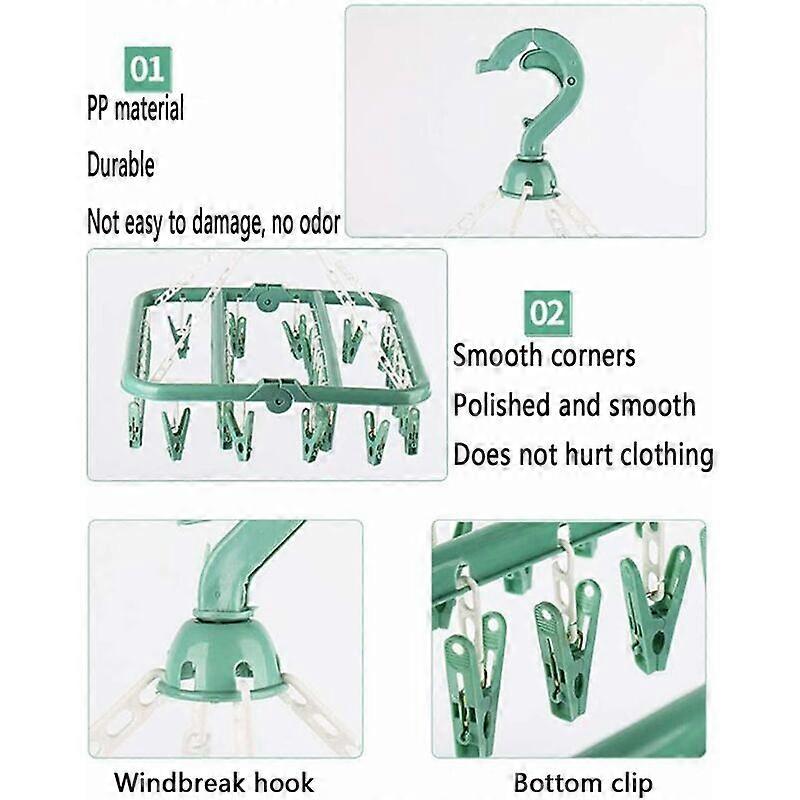 01
PP material
Durable
Not easy to damage, no odor

02
Smooth corners
Polished and smooth
Does not hurt clothing

Windbreak hook

Bottom clip