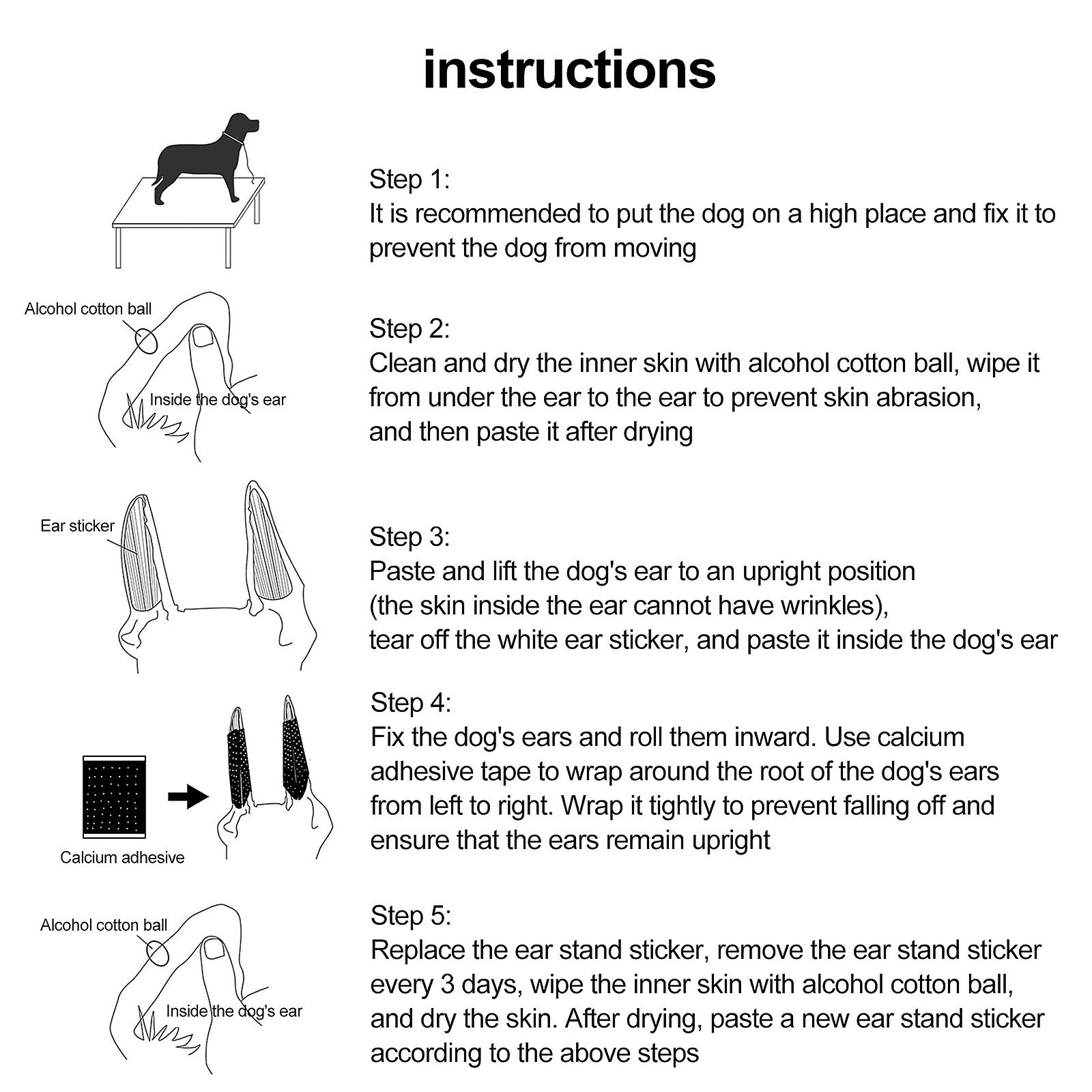 instructions

Step 1:
It is recommended to put the dog on a high place and fix it to prevent the dog from moving

Alcohol cotton ball

Inside the dog's ear

Step 2:
Clean and dry the inner skin with alcohol cotton ball, wipe it from under the ear to the ear to prevent skin abrasion, and then paste it after drying

Ear sticker

Step 3:
Paste and lift the dog's ear to an upright position (the skin inside the ear cannot have wrinkles), tear off the white ear sticker, and paste it inside the dog's ear

Calcium adhesive

Step 4:
Fix the dog's ears and roll them inward. Use calcium adhesive tape to wrap around the root of the dog's ears from left to right. Wrap it tightly to prevent falling off and ensure that the ears remain upright

Alcohol cotton ball

Inside the dog's ear

Step 5:
Replace the ear stand sticker, remove the ear stand sticker every 3 days, wipe the inner skin with alcohol cotton ball, and dry the skin. After drying, paste a new ear stand sticker according to the above steps