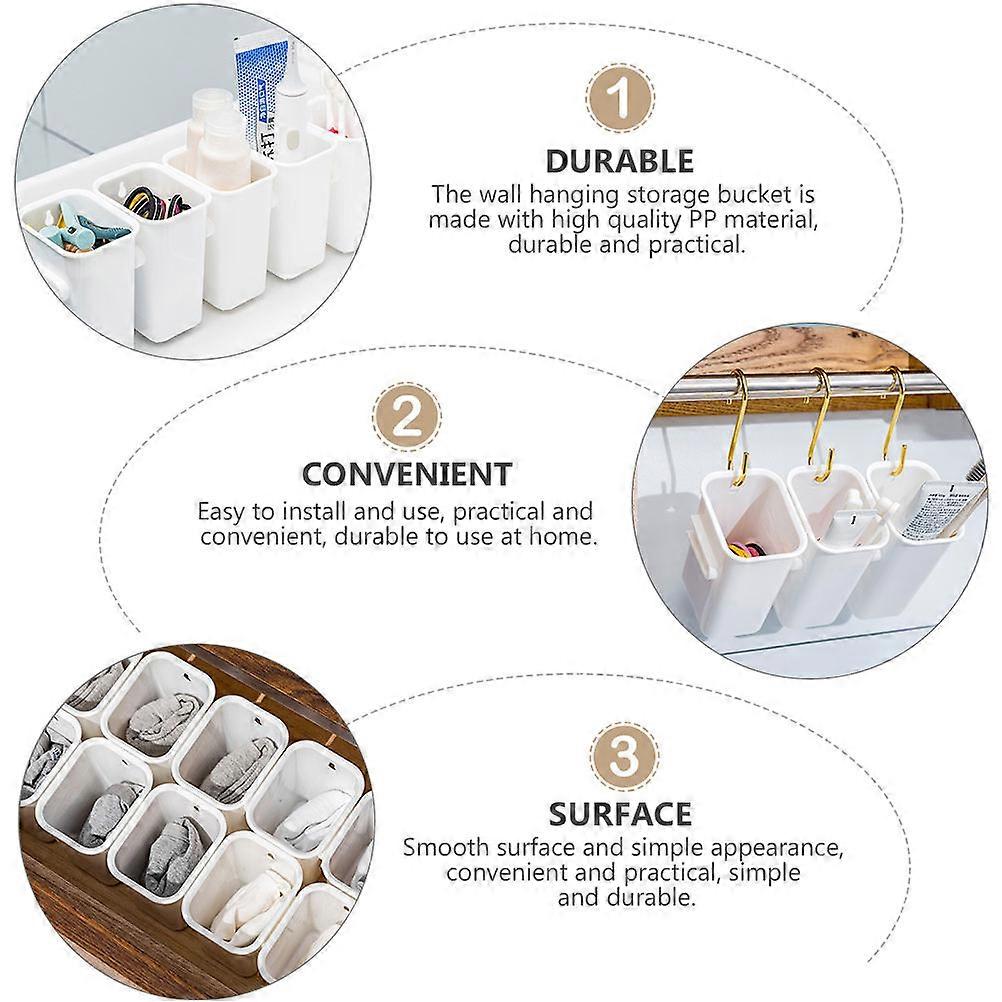 1

DURABLE

The wall hanging storage bucket is made with high quality PP material, durable and practical.

2

CONVENIENT

Easy to install and use, practical and convenient, durable to use at home.

3

SURFACE

Smooth surface and simple appearance, convenient and practical, simple and durable.