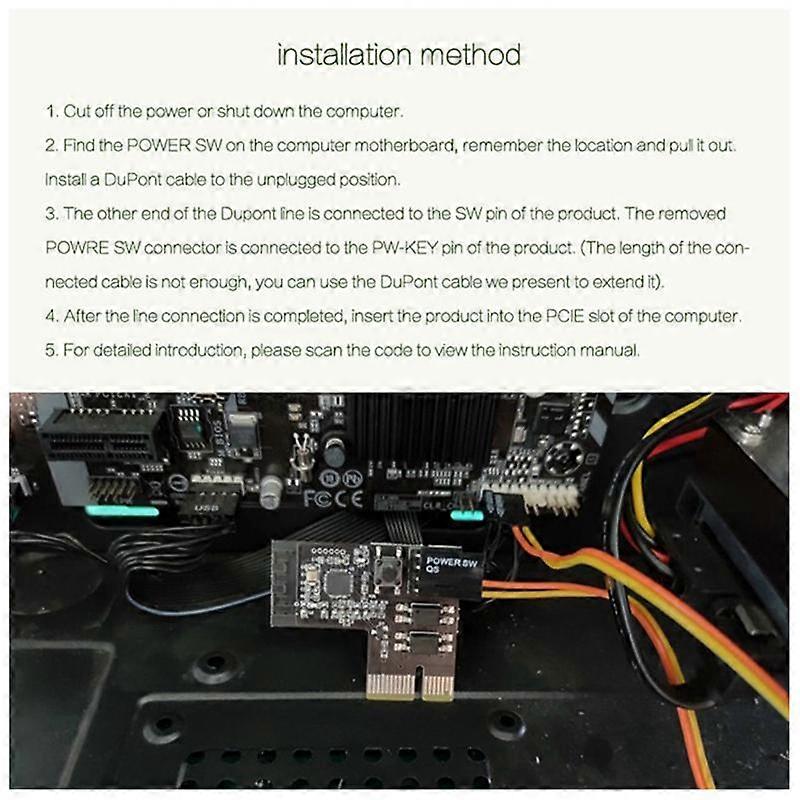 installation method

1. Cut off the power or shut down the computer.

2. Find the POWER SW on the computer motherboard, remember the location and pull it out. Install a DuPont cable to the unplugged position.

3. The other end of the Dupont line is connected to the SW pin of the product. The removed POWRE SW connector is connected to the PW-KEY pin of the product. (The length of the connected cable is not enough, you can use the DuPont cable we present to extend it).

4. After the line connection is completed, insert the product into the PCIE slot of the computer.

5. For detailed introduction, please scan the code to view the instruction manual.

FC CE

POWER SW
QS