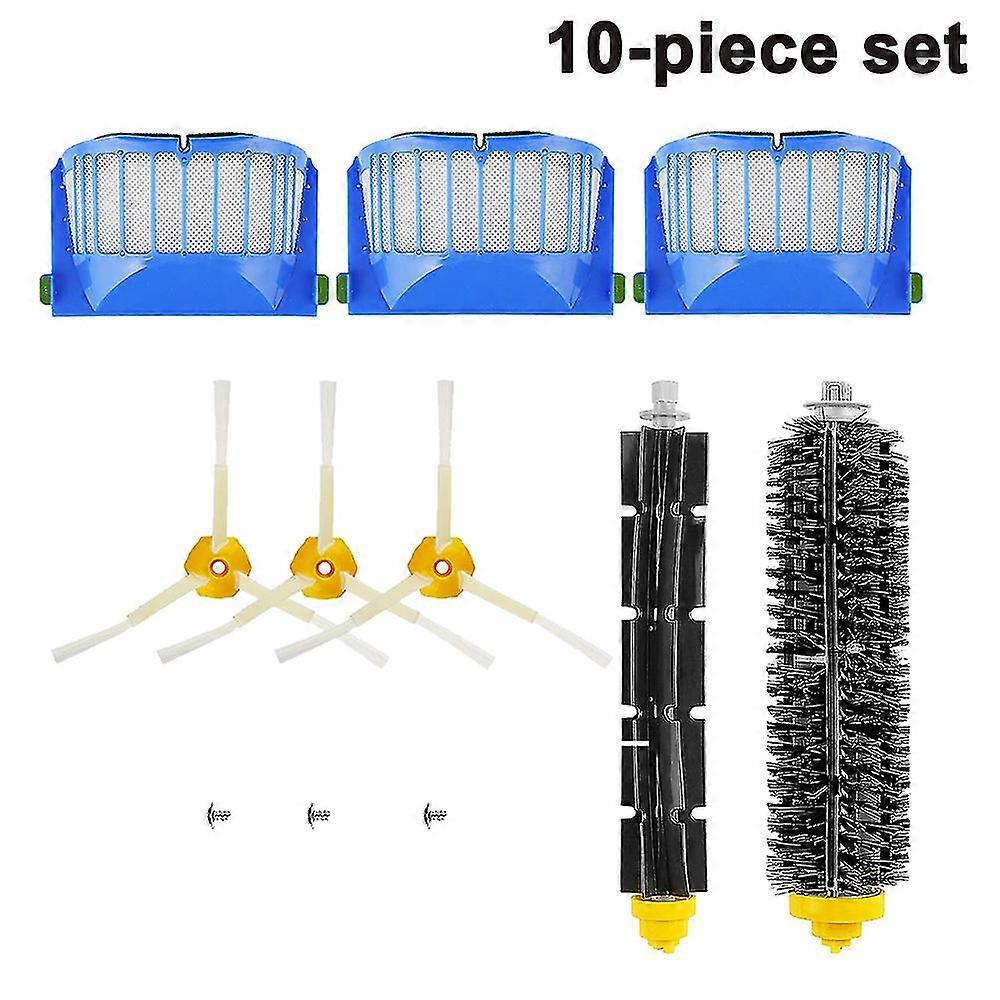 10-piece set