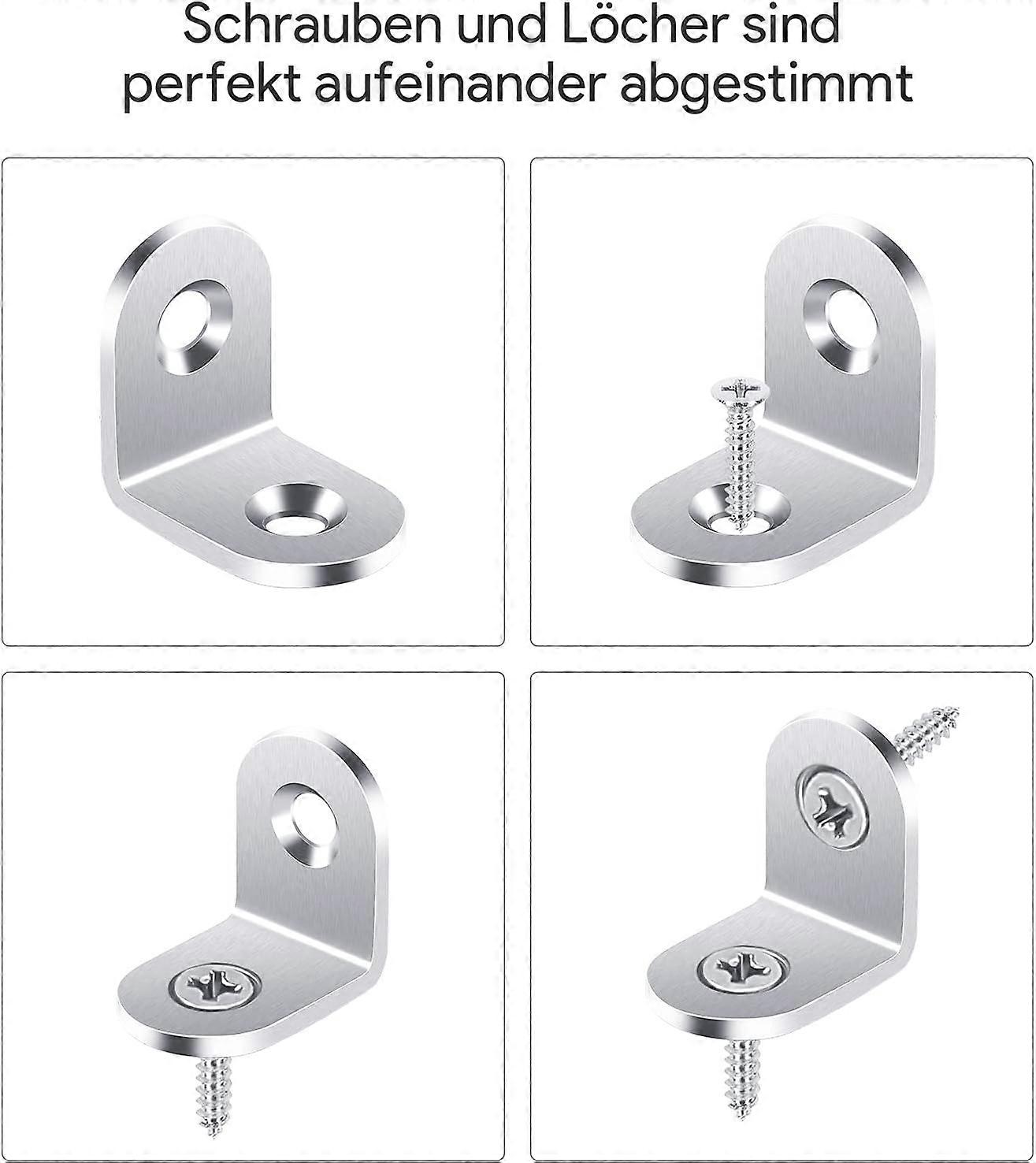 Schrauben und Löcher sind perfekt aufeinander abgestimmt