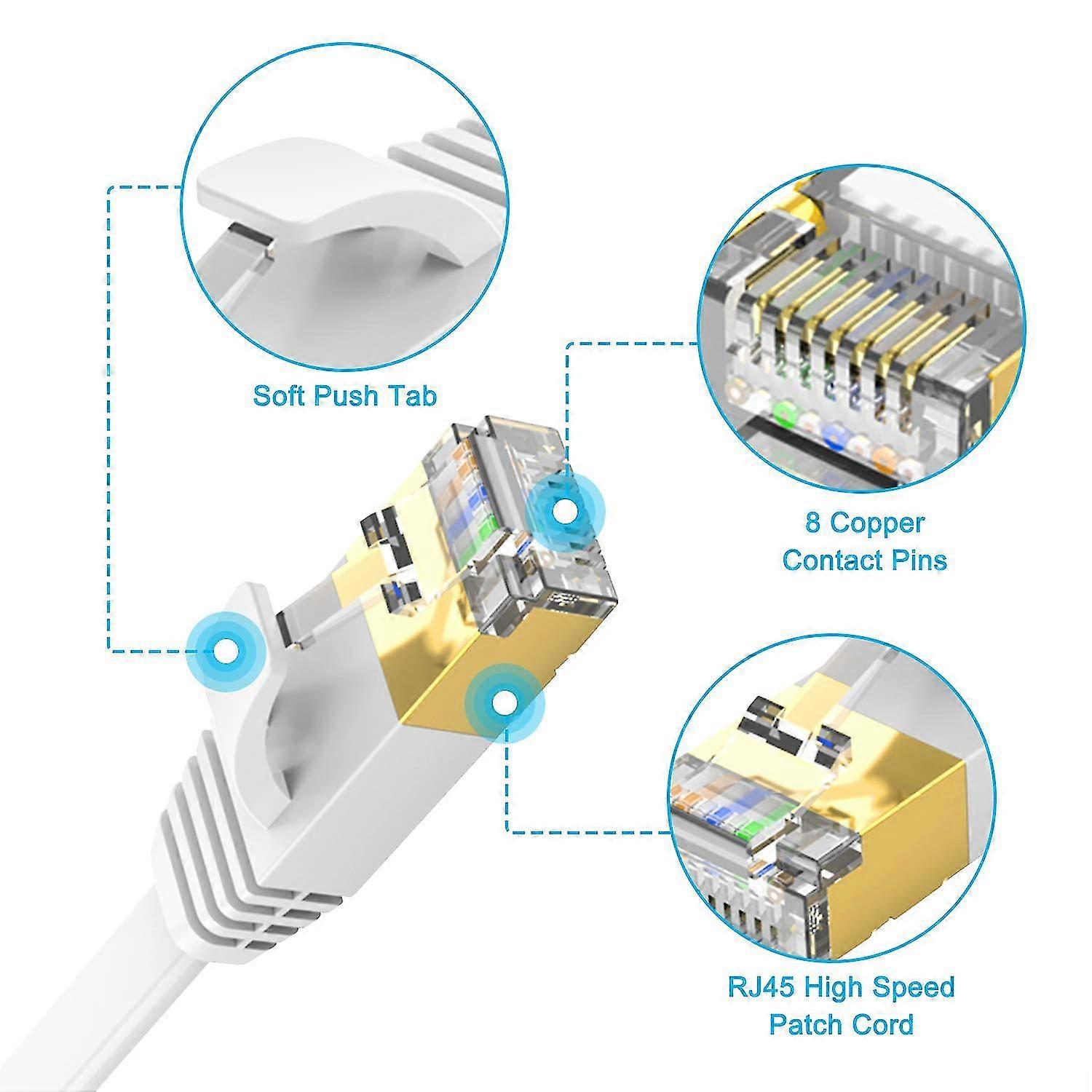 Soft Push Tab

8 Copper
Contact Pins

RJ45 High Speed
Patch Cord